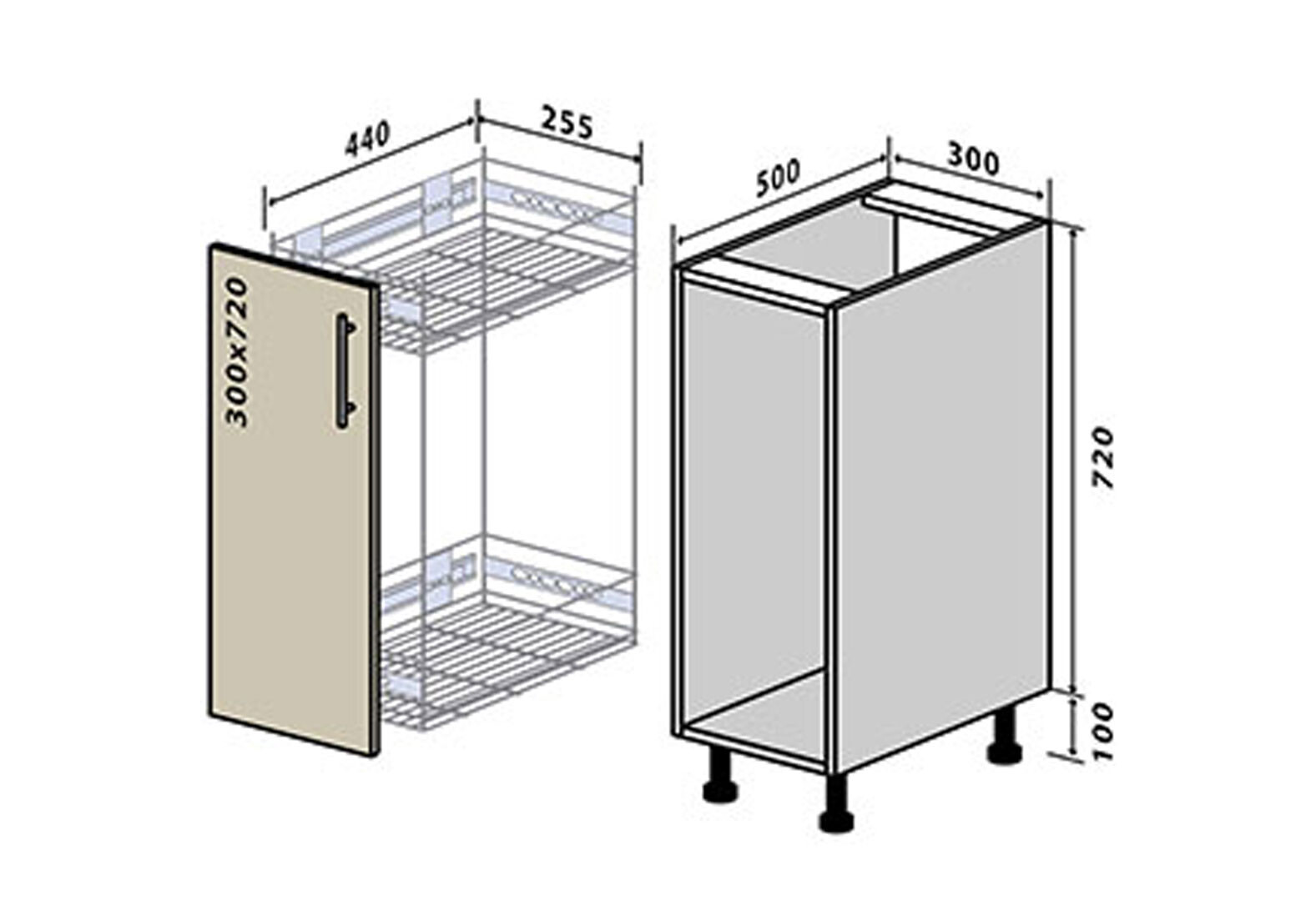 440
255
300x720
500
300
720
100