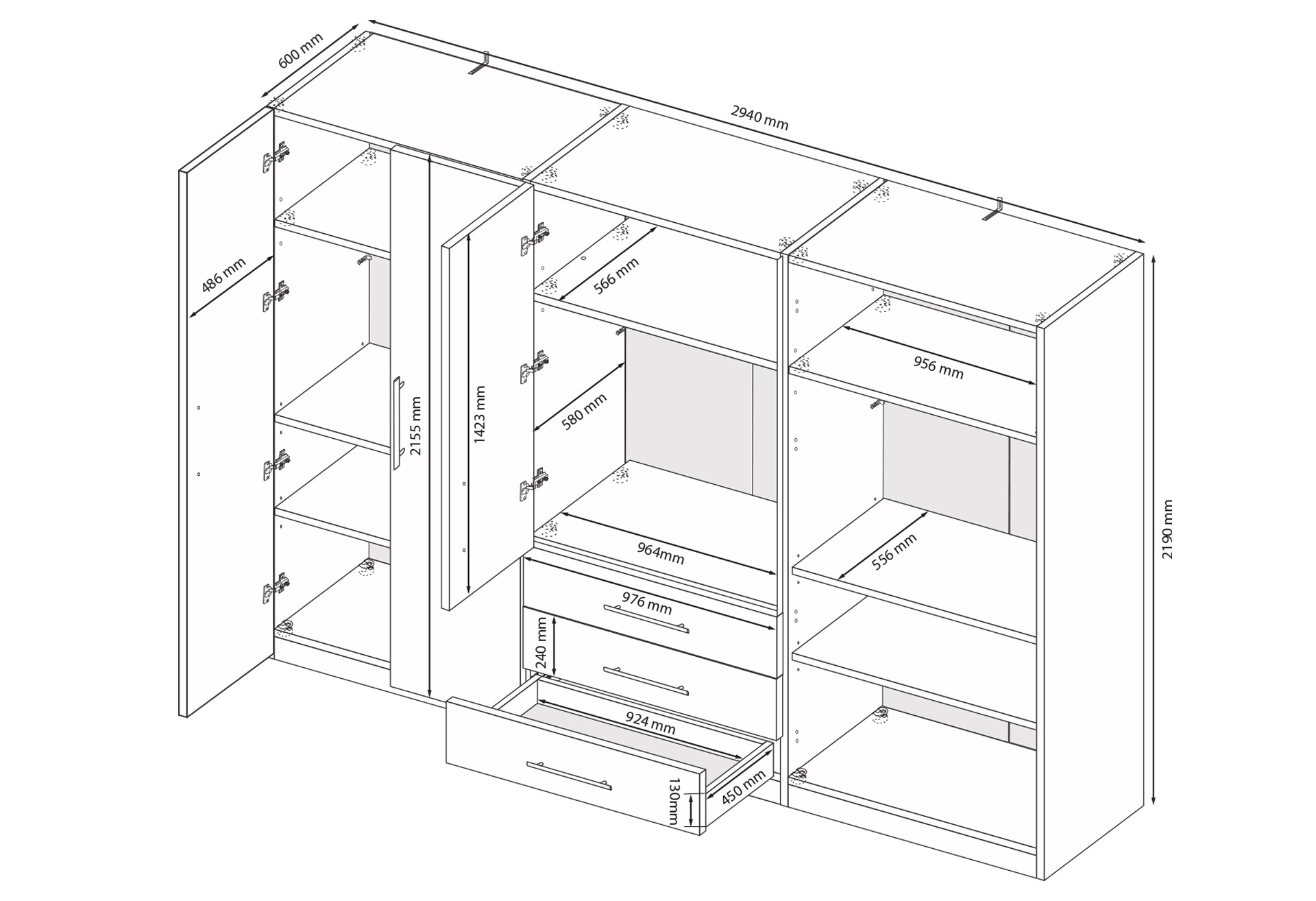 600 mm
2940 mm
486 mm
2155 mm
1423 mm
566 mm
580 mm
956 mm
964mm
556 mm
2190 mm
976 mm
240 mm
924 mm
450 mm
130mm