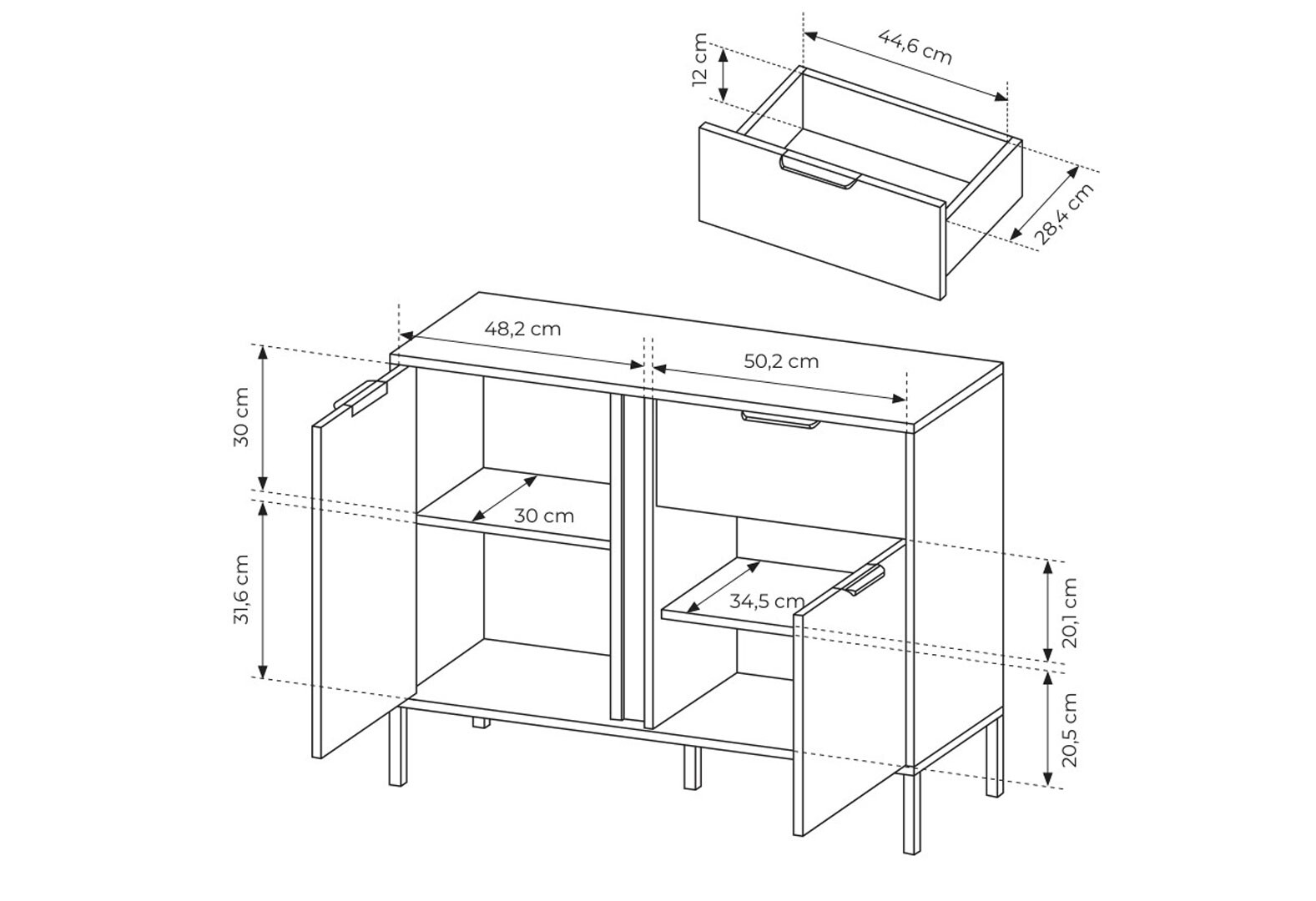 12 cm
44,6 cm
28,4 cm
48,2 cm
50,2 cm
30 cm
30 cm
31,6 cm
34,5 cm
20,1 cm
20,5 cm