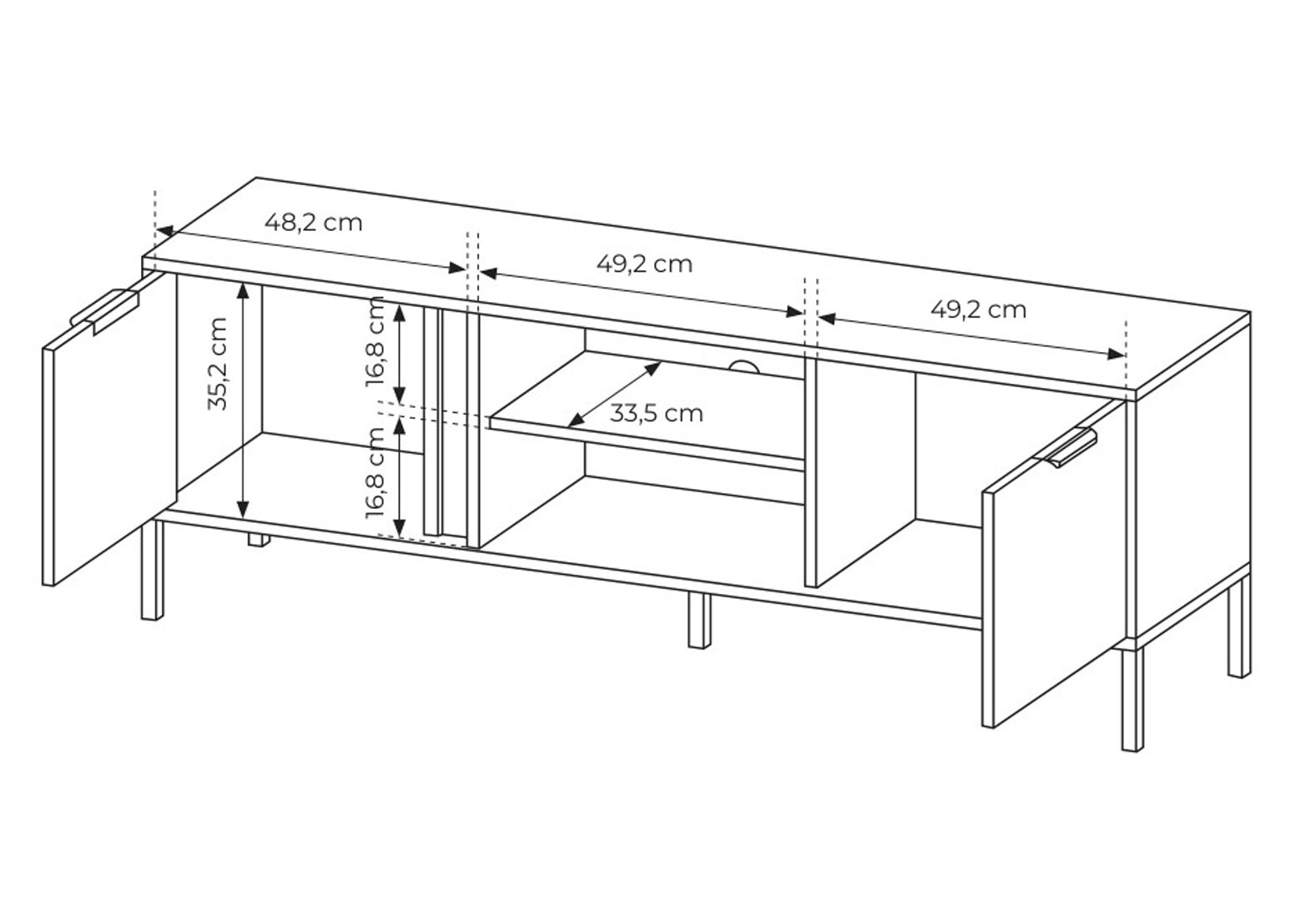 48,2 cm
49,2 cm
49,2 cm
35,2 cm
16,8 cm
16,8 cm
33,5 cm