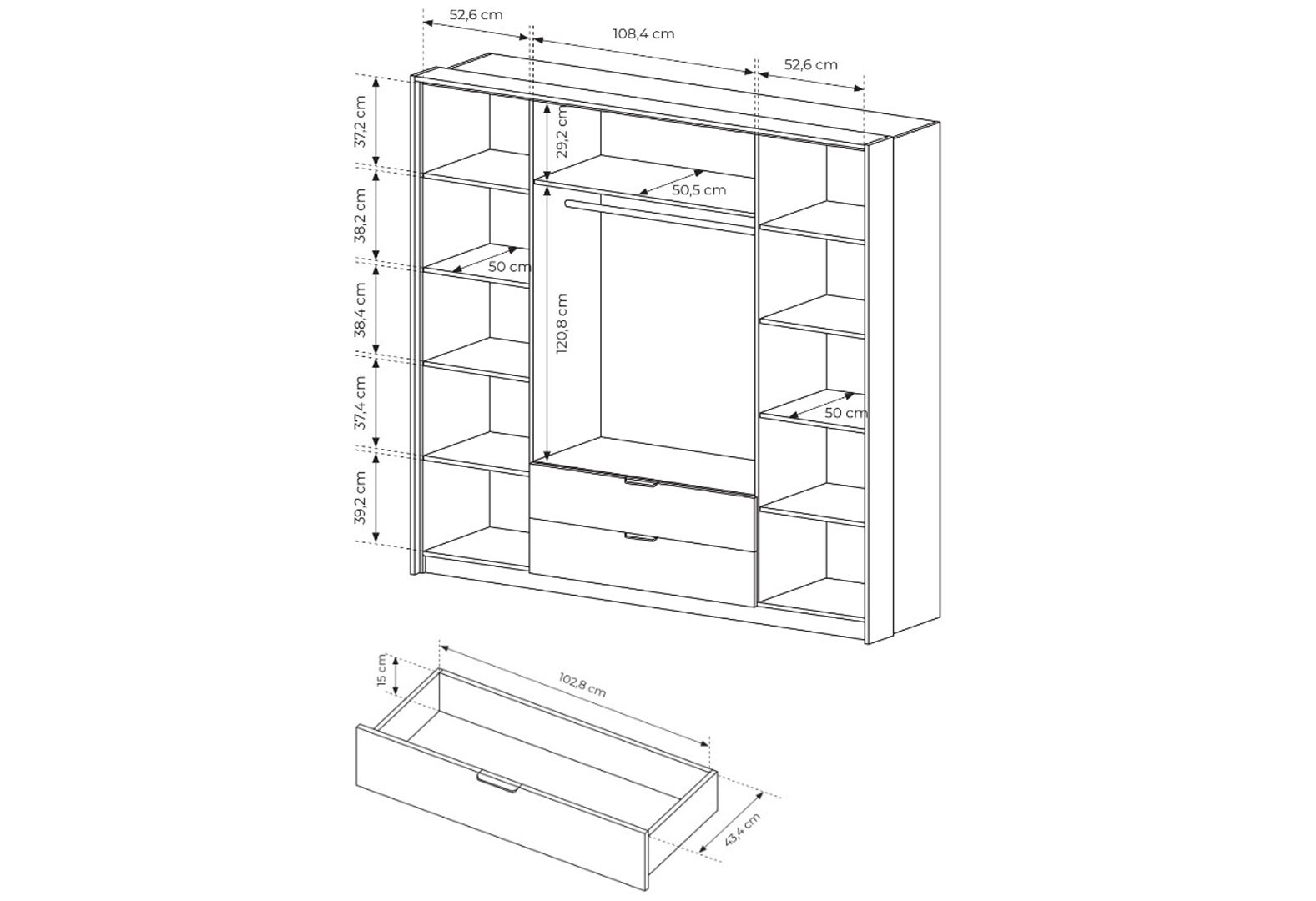 52,6 cm
108,4 cm
52,6 cm
37,2 cm
29,2 cm
50,5 cm
38,2 cm
50 cm
38,4 cm
120,8 cm
37,4 cm
50 cm
39,2 cm
15 cm
102,8 cm
43,4 cm