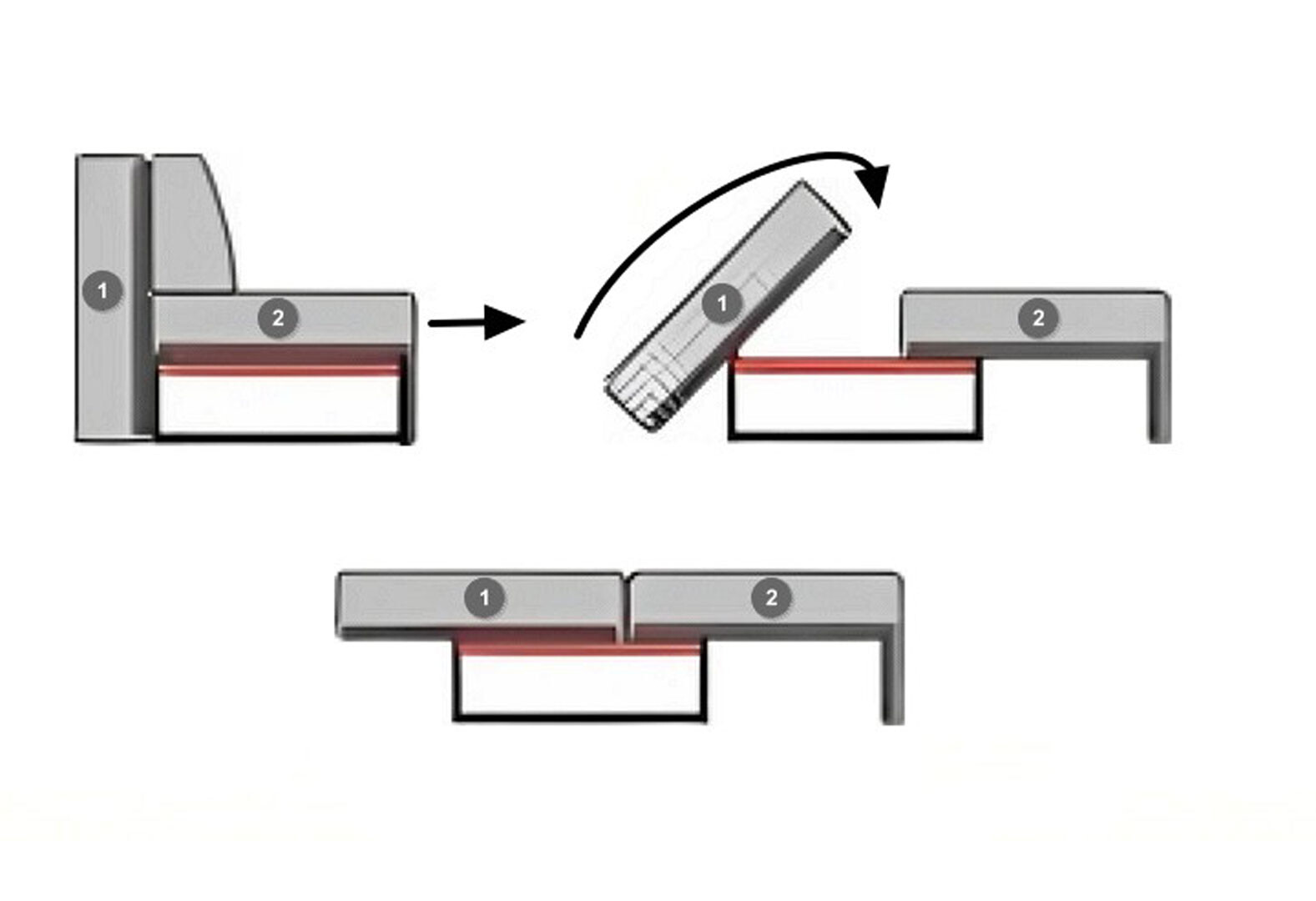 1
2
1
2
1
2