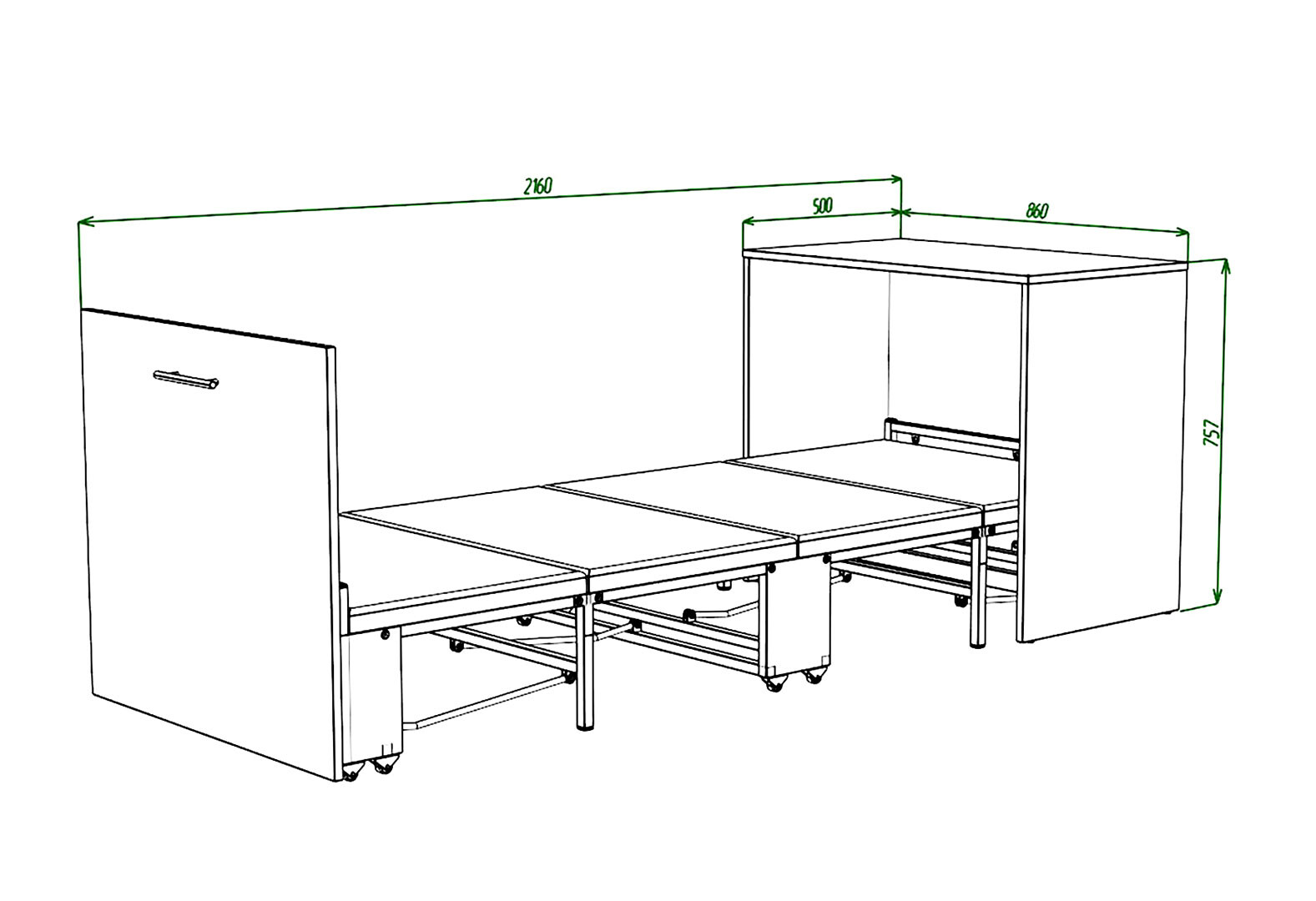 2160
500
860
757