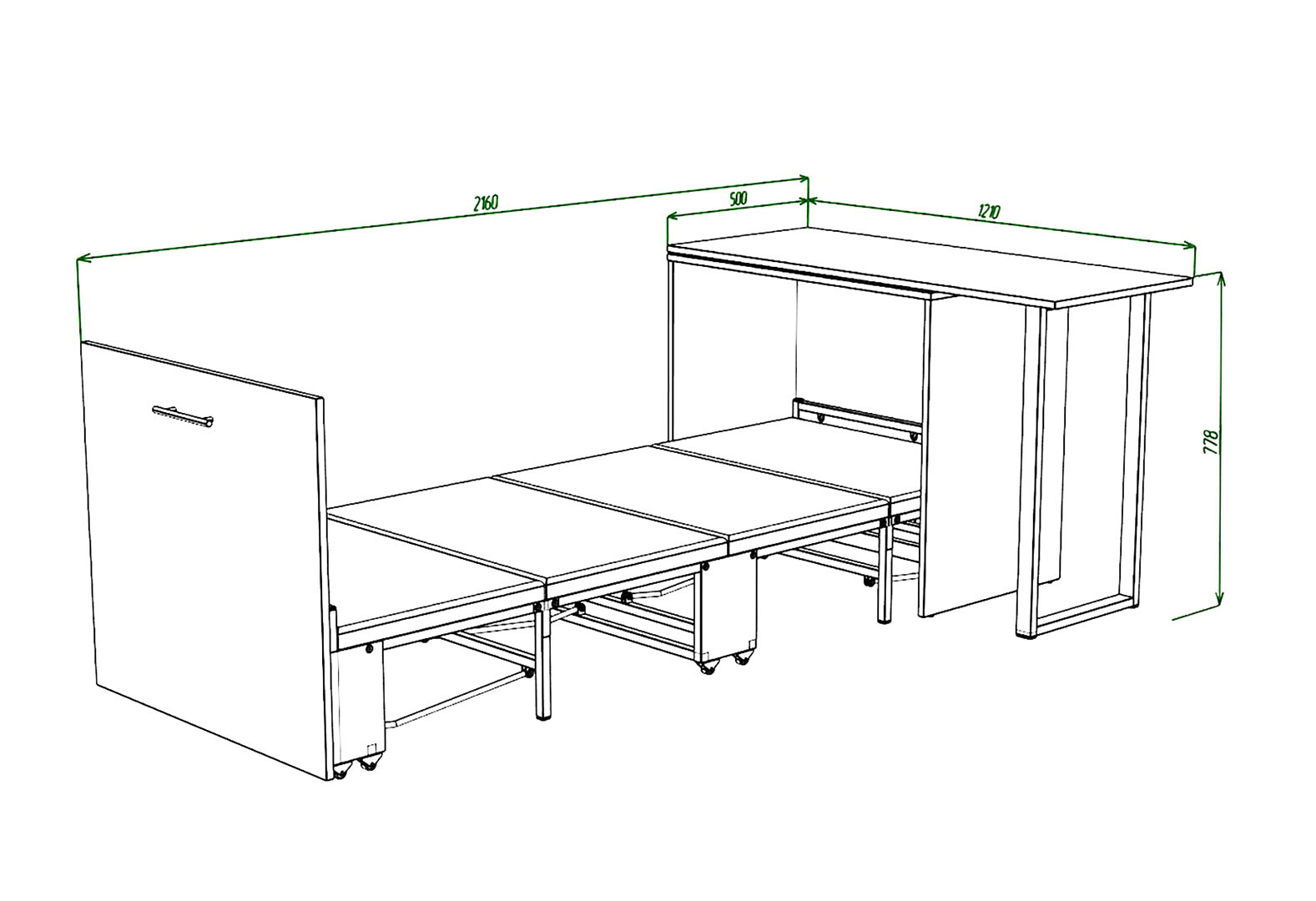 2160
500
1210
778