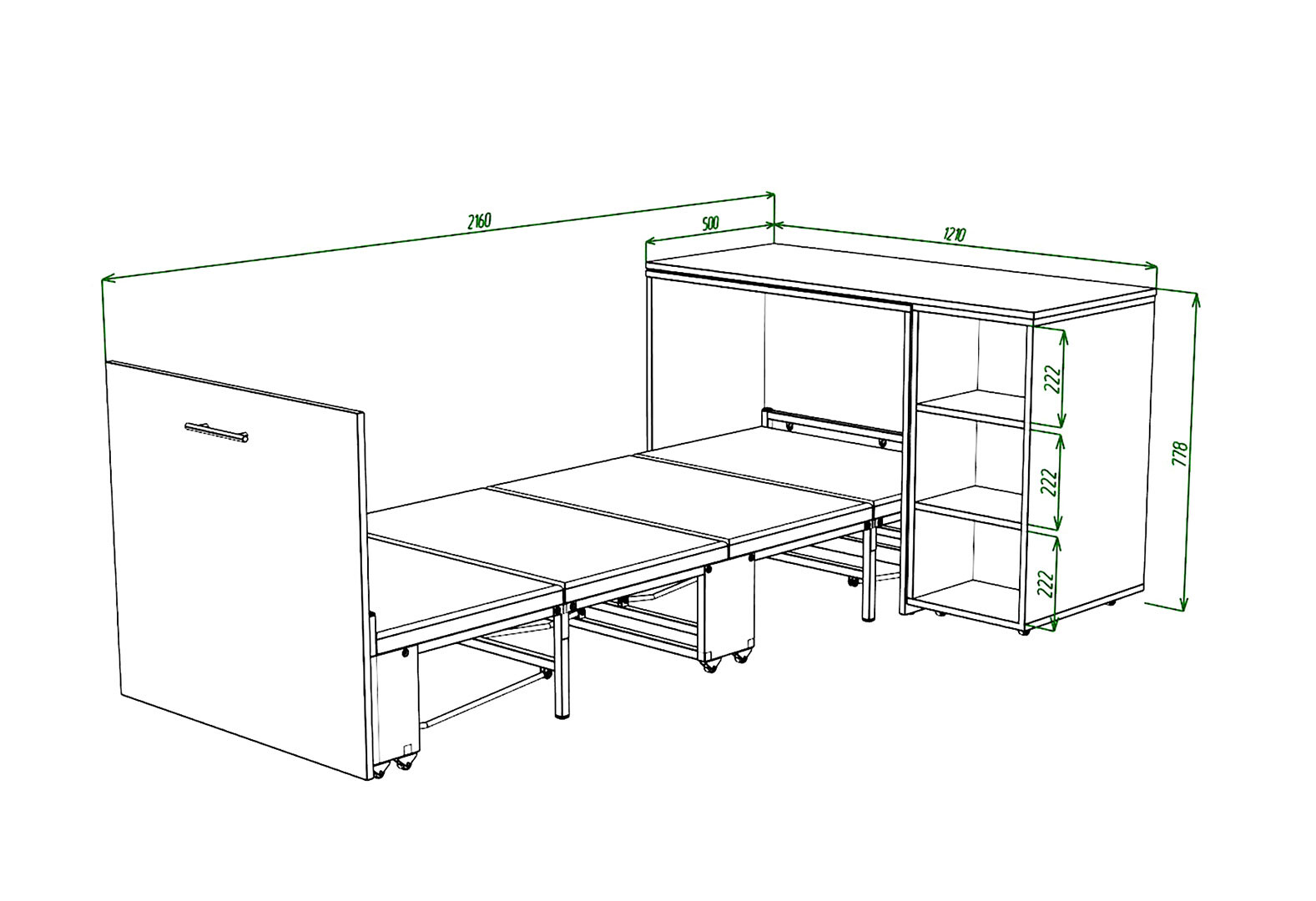 2160
500
1210
222
222
222
778