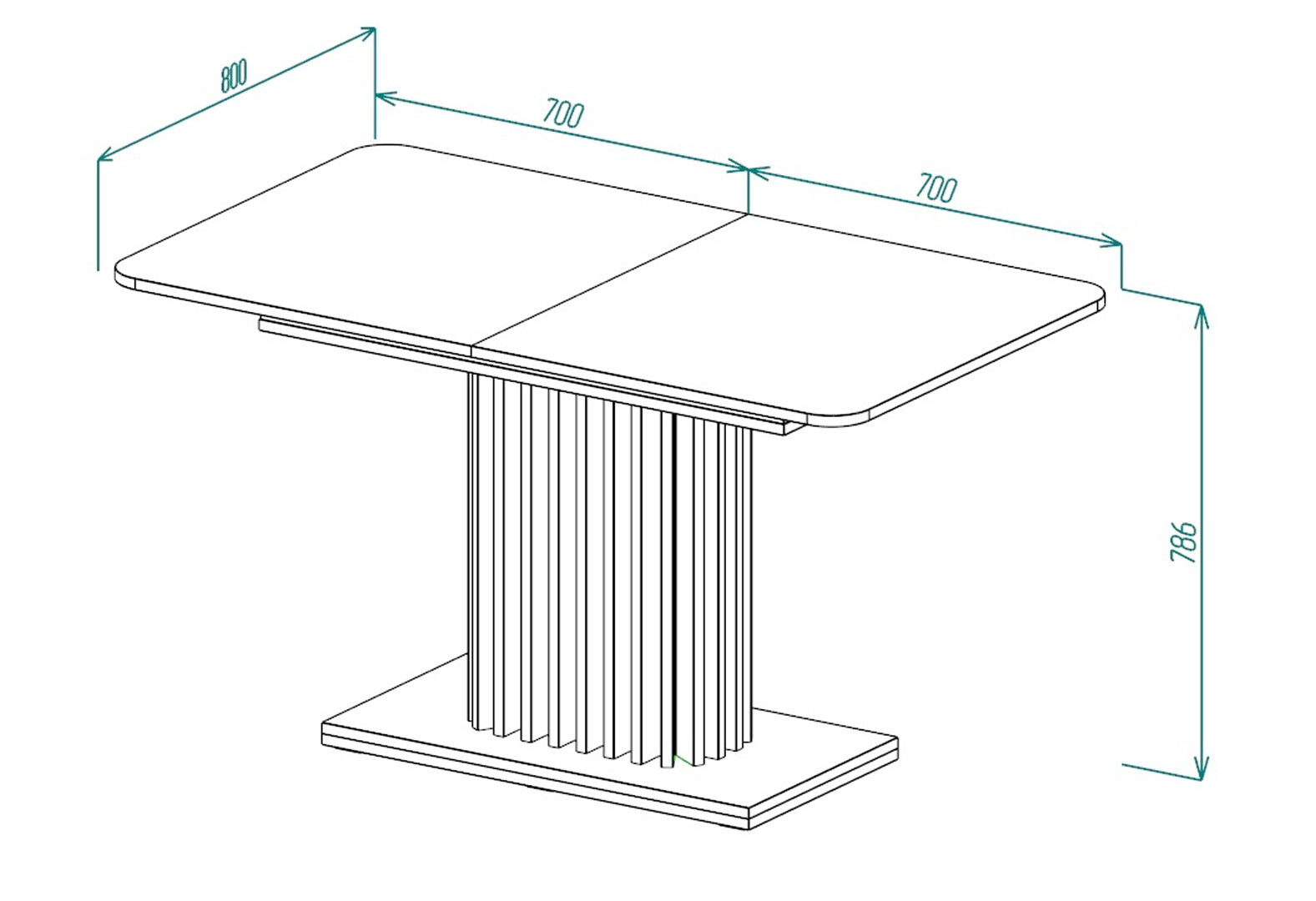 800

700

700

786