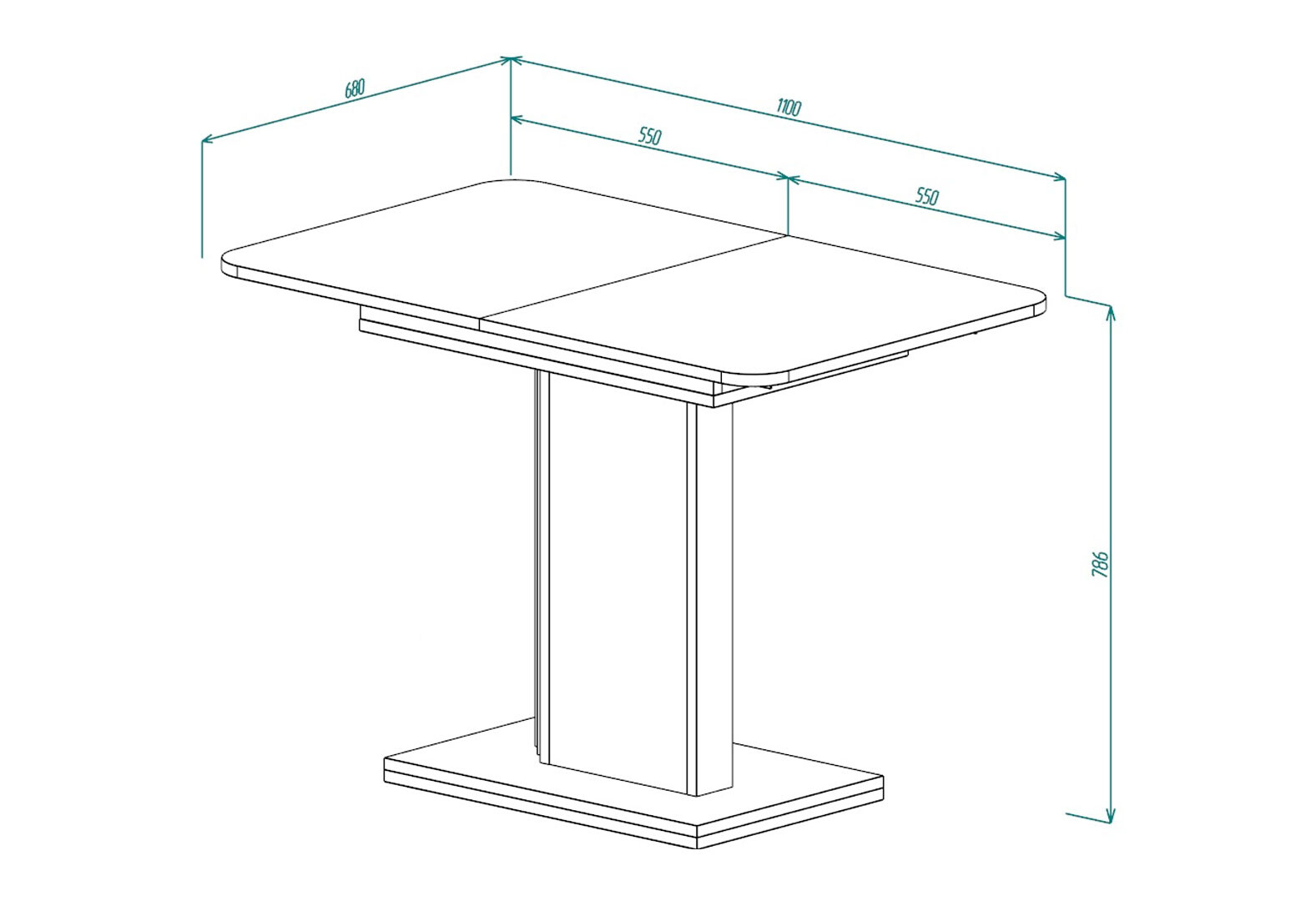 680

1100

550

550

786