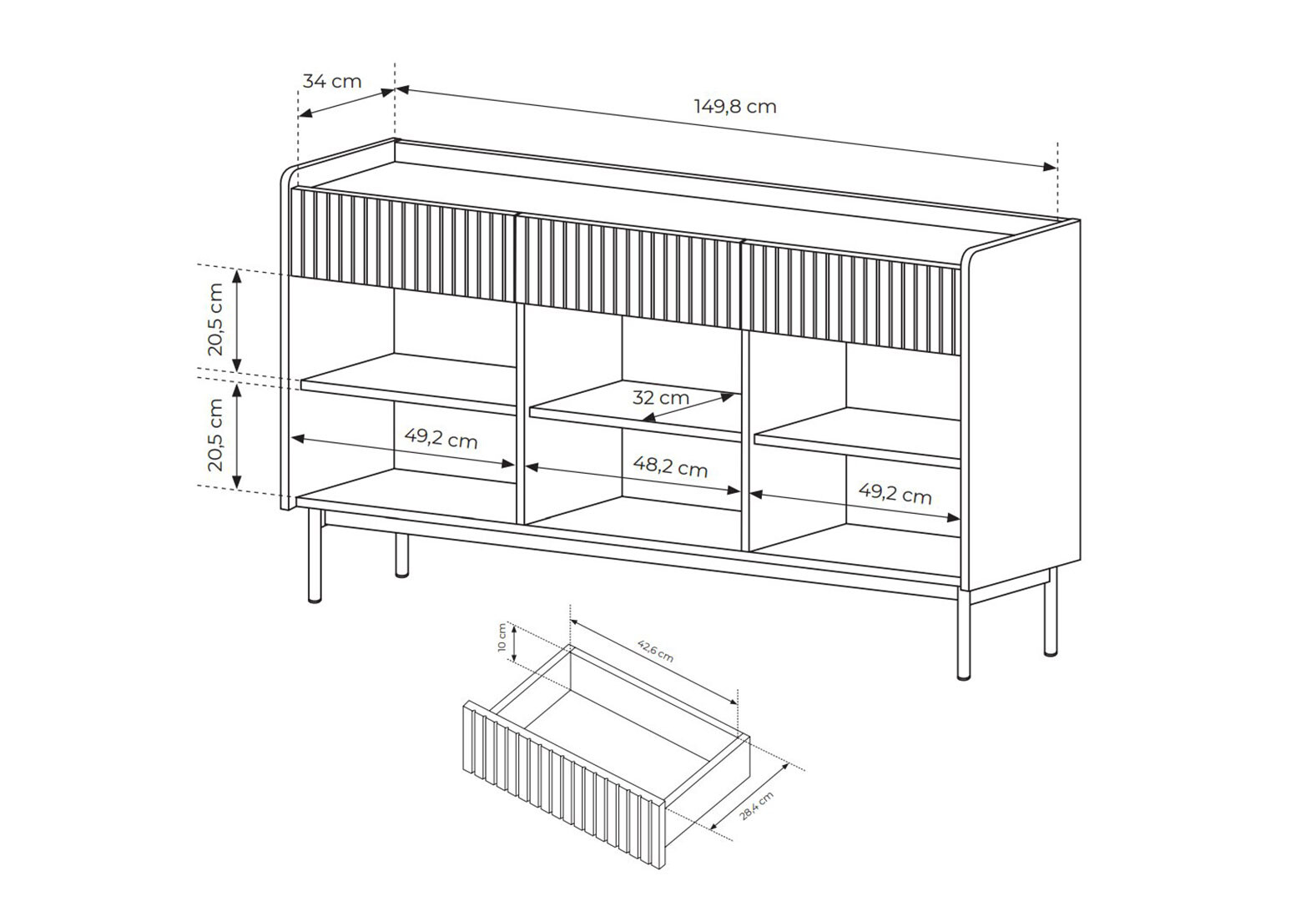 34 cm
149,8 cm
20,5 cm
20,5 cm
32 cm
49,2 cm
48,2 cm
49,2 cm
10 cm
42,6 cm
28,4 cm