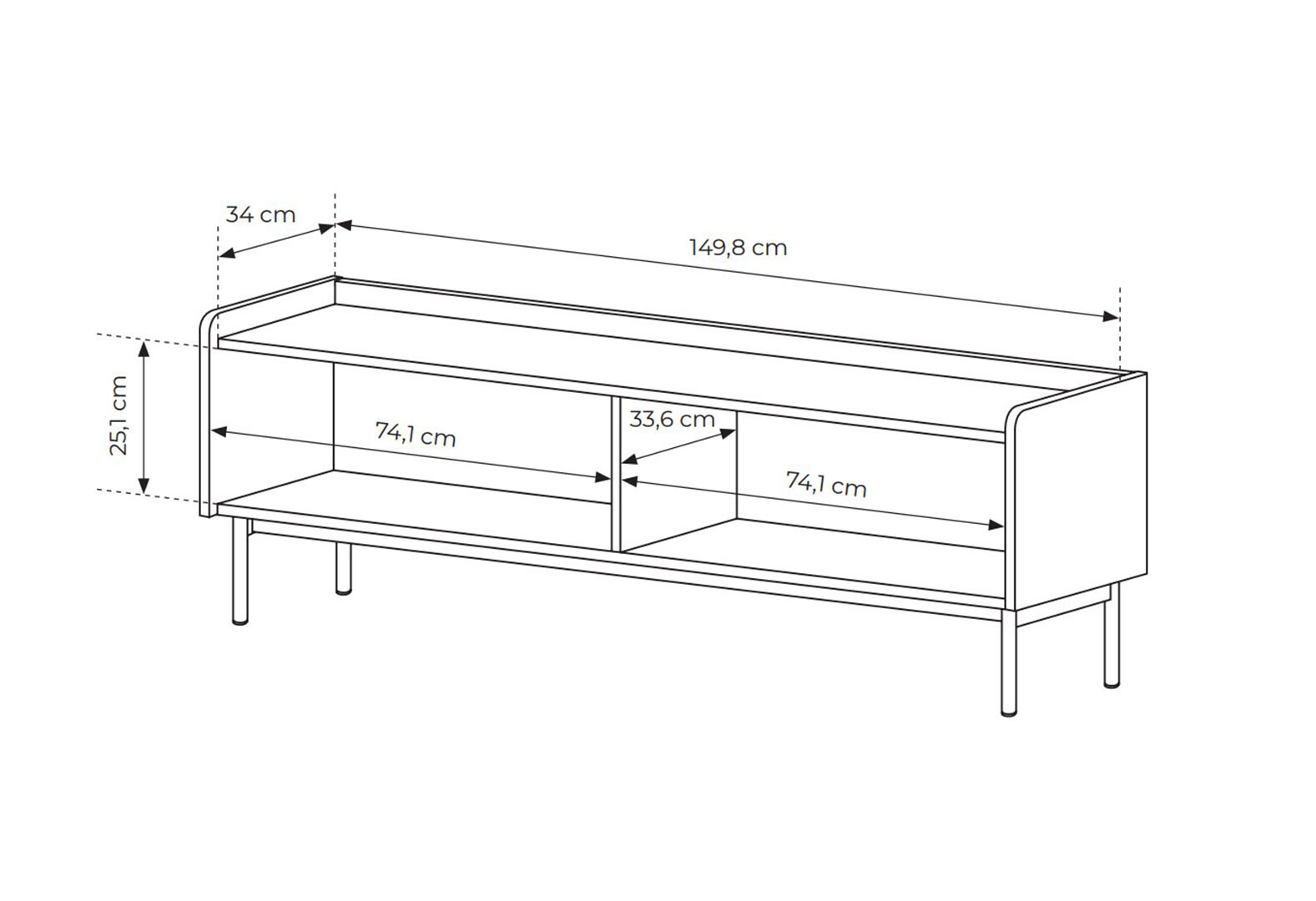 34 cm

149,8 cm

25,1 cm

74,1 cm

33,6 cm

74,1 cm