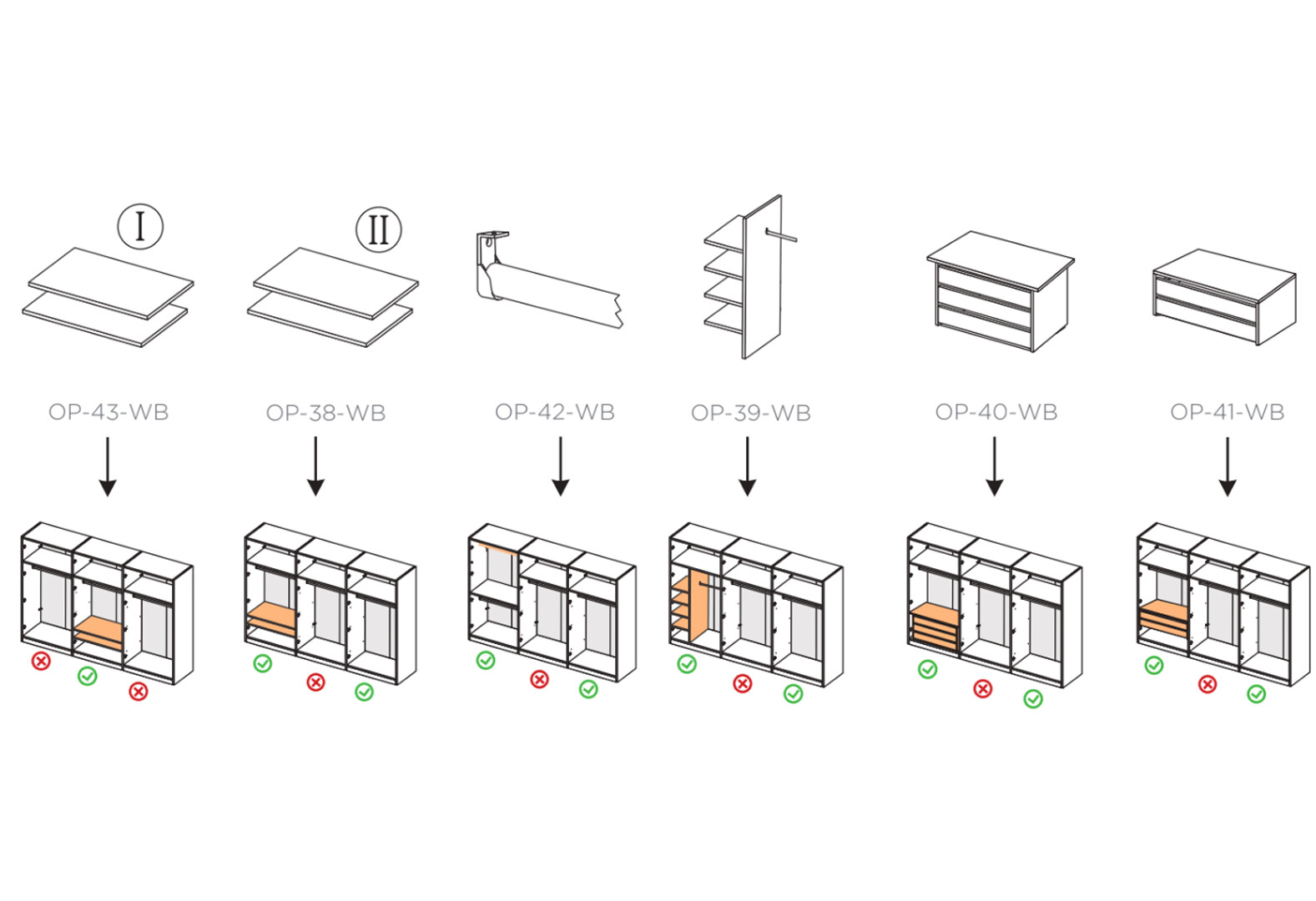 I

II

OP-43-WB

OP-38-WB

OP-42-WB

OP-39-WB

OP-40-WB

OP-41-WB