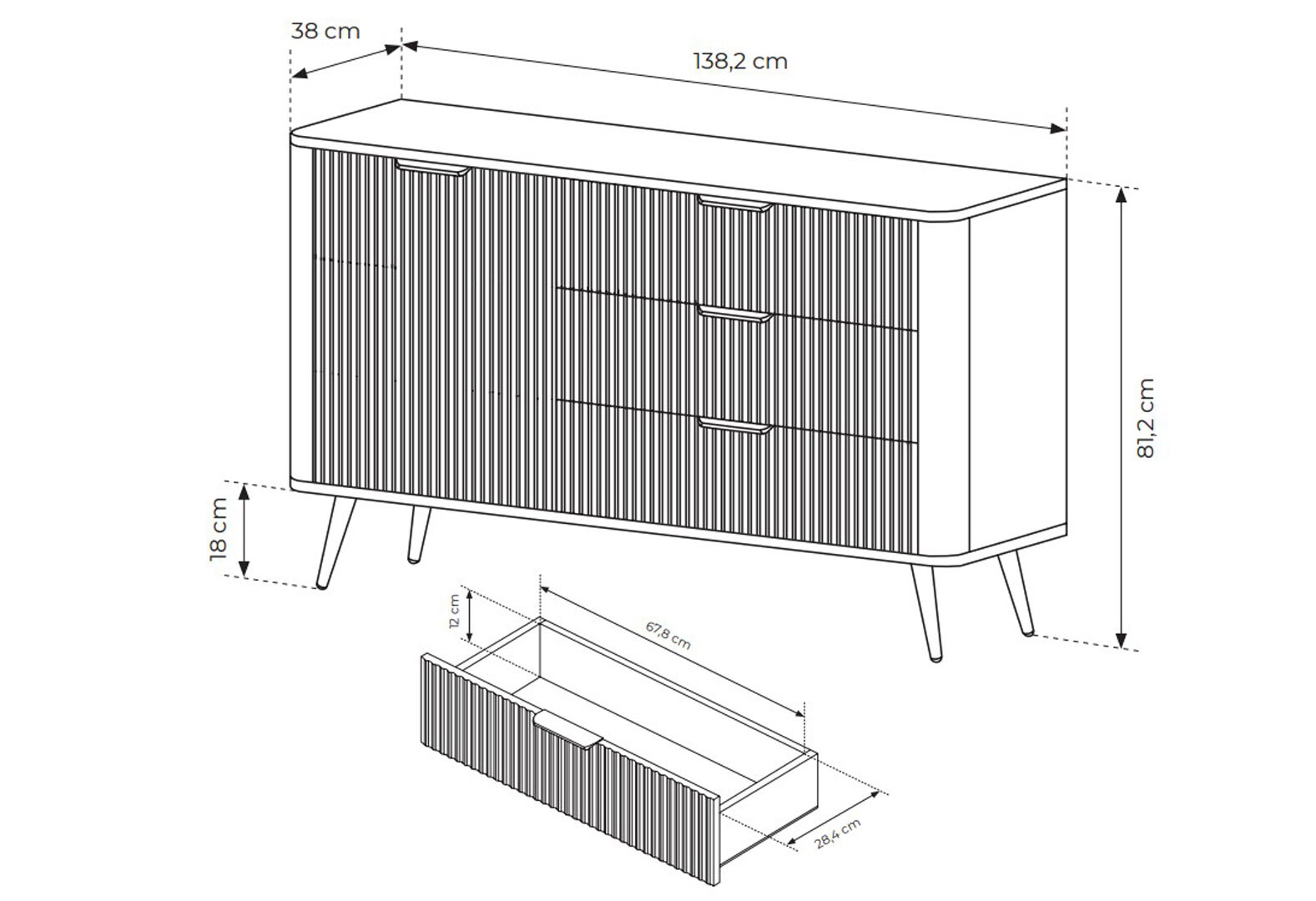 38 cm
138,2 cm
81,2 cm
18 cm
12 cm
67,8 cm
28,4 cm