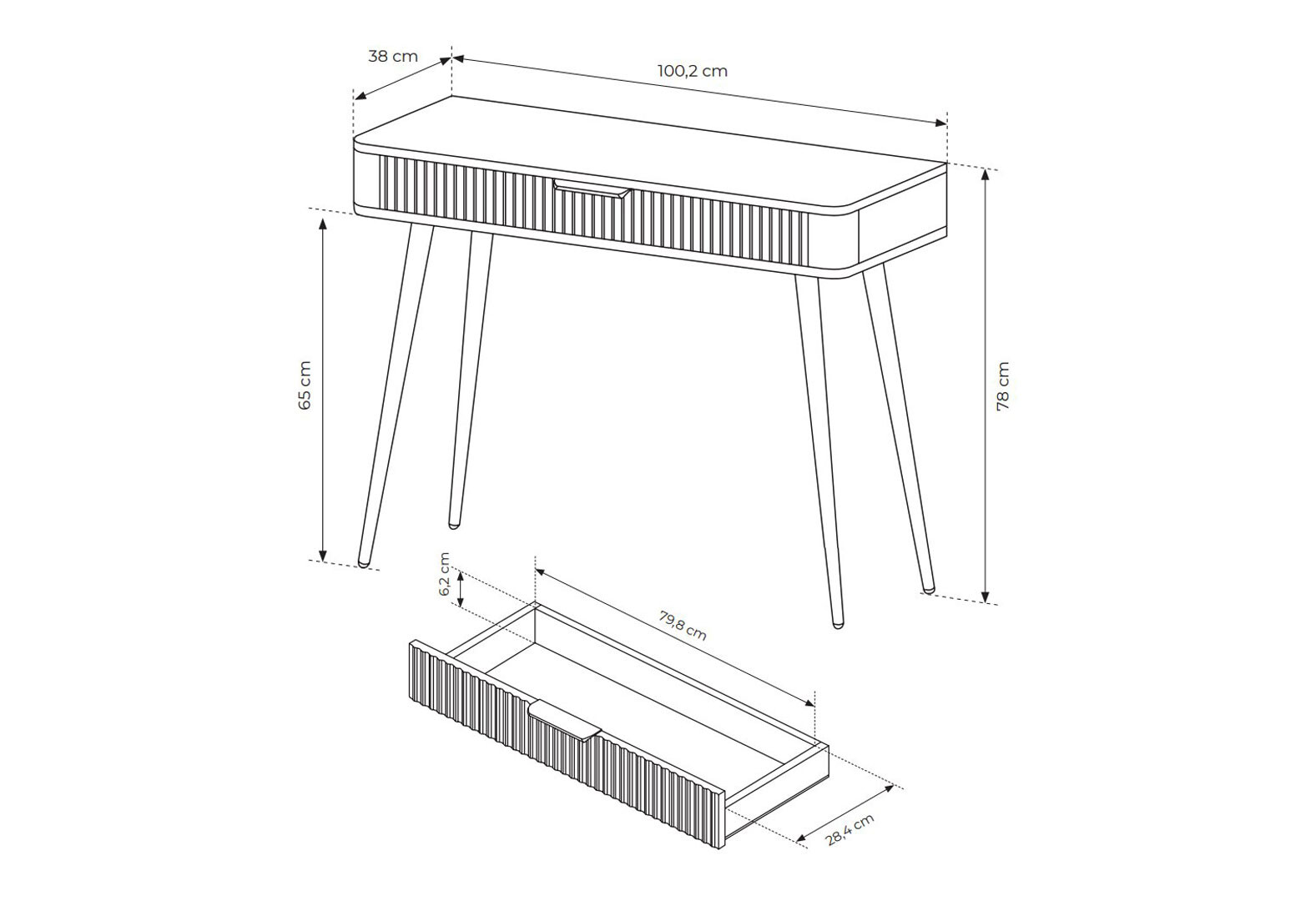 38 cm
100,2 cm
65 cm
78 cm
6,2 cm
79,8 cm
28,4 cm