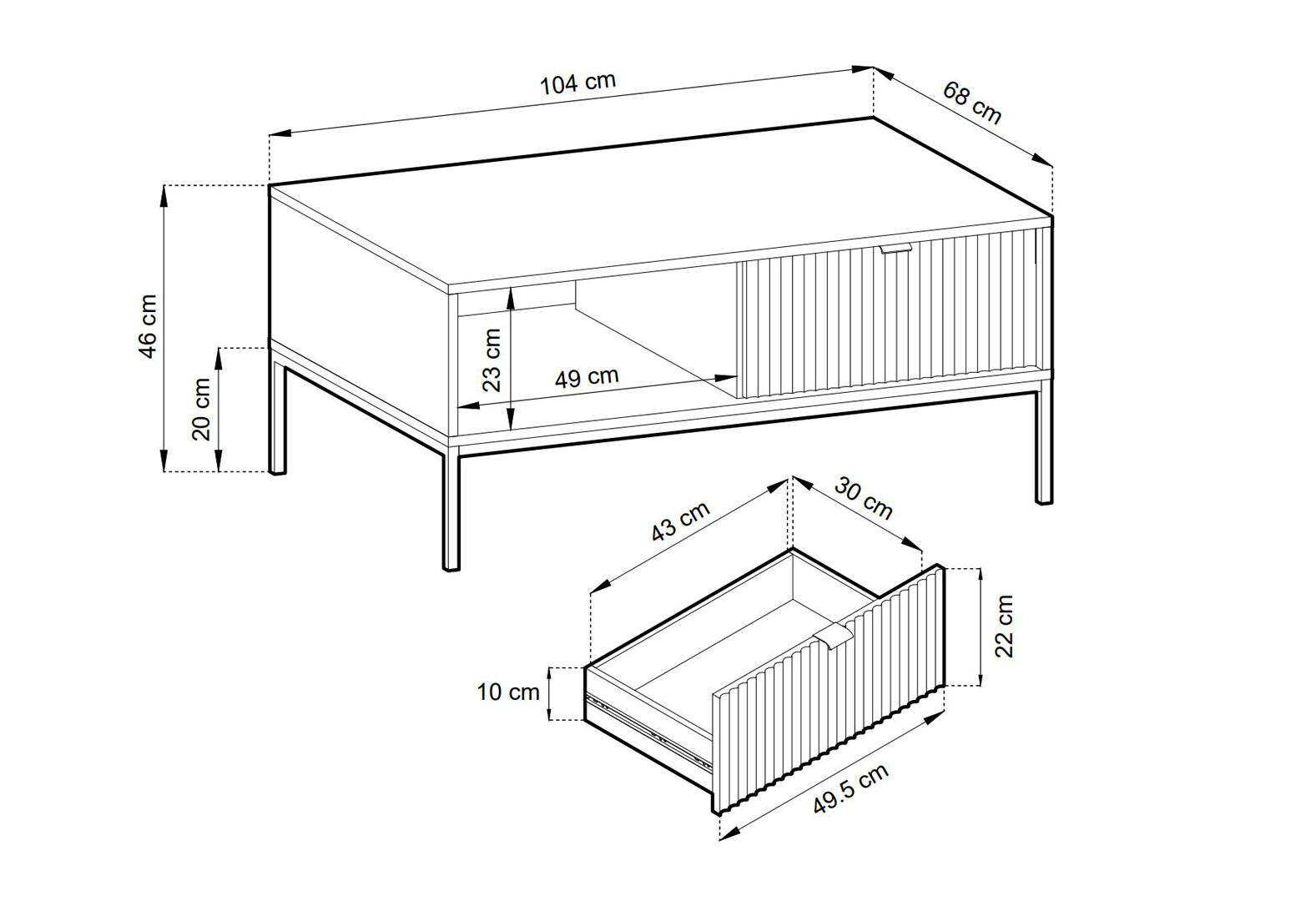 104 cm
68 cm
46 cm
20 cm
23 cm
49 cm
43 cm
30 cm
22 cm
10 cm
49.5 cm