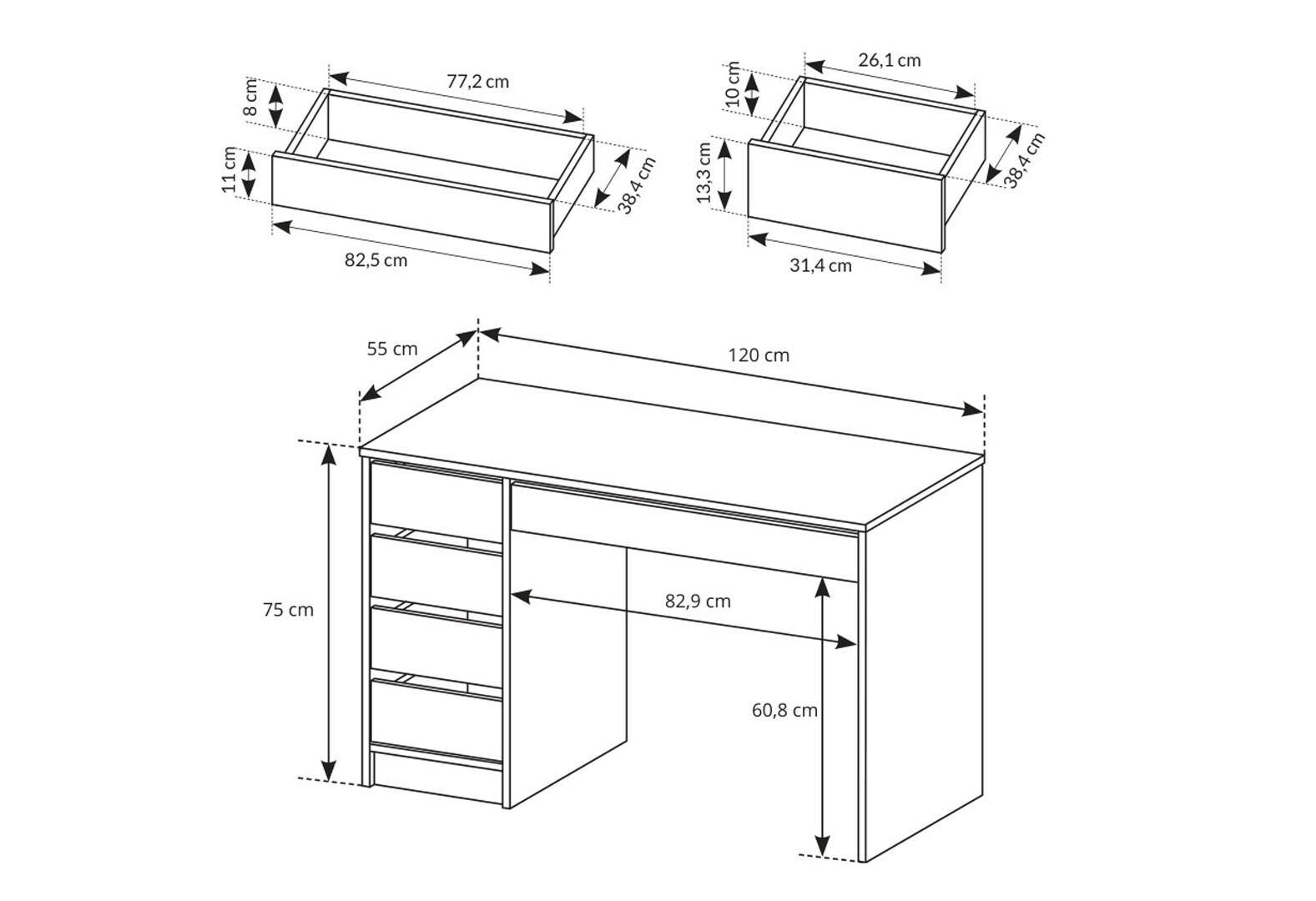 77,2 cm
8 cm
11 cm
38,4 cm
82,5 cm

26,1 cm
10 cm
13,3 cm
38,4 cm
31,4 cm

55 cm
120 cm
75 cm
82,9 cm
60,8 cm