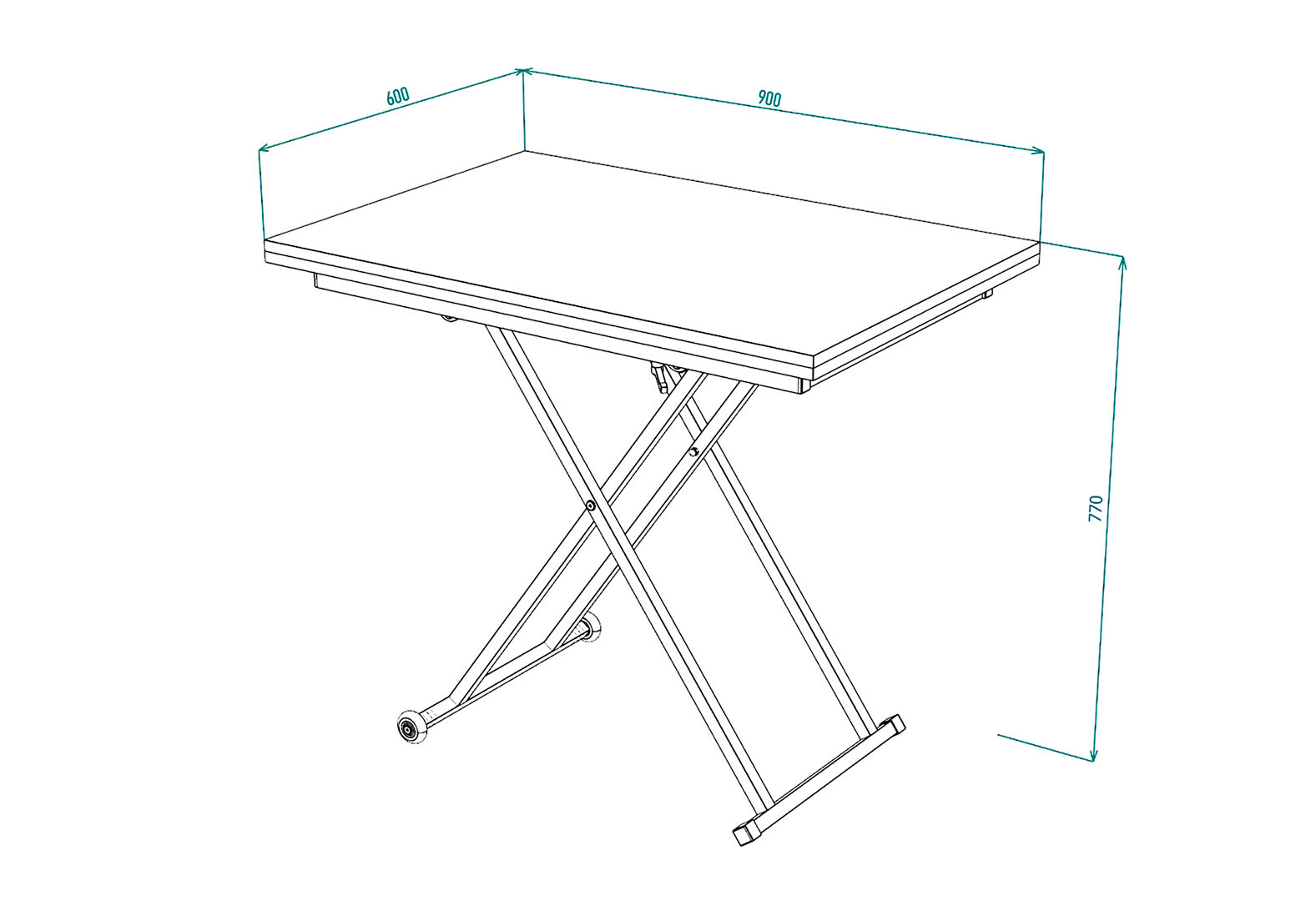 600

900

770