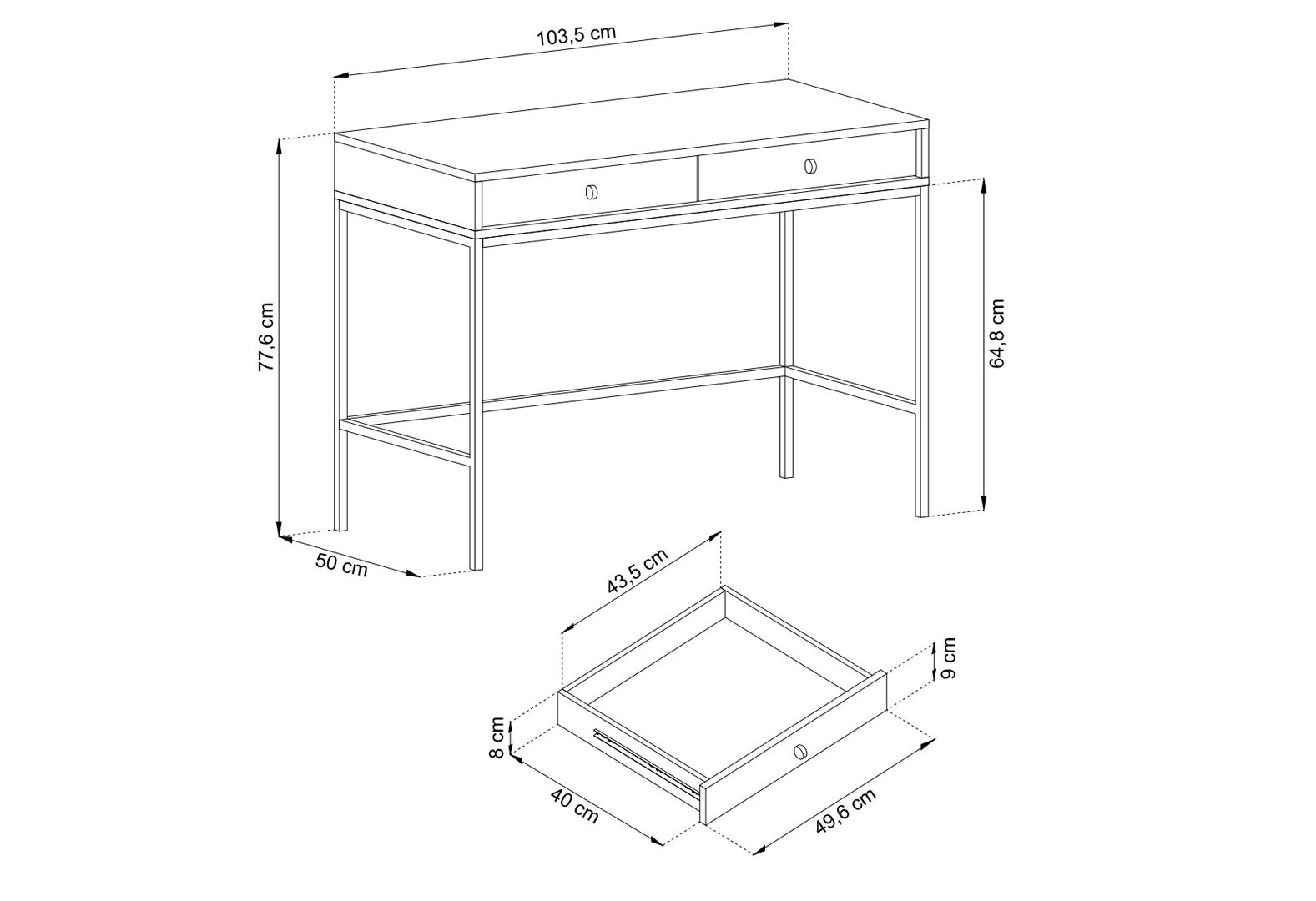 103,5 cm

77,6 cm

64,8 cm

50 cm

43,5 cm

9 cm

8 cm

40 cm

49,6 cm