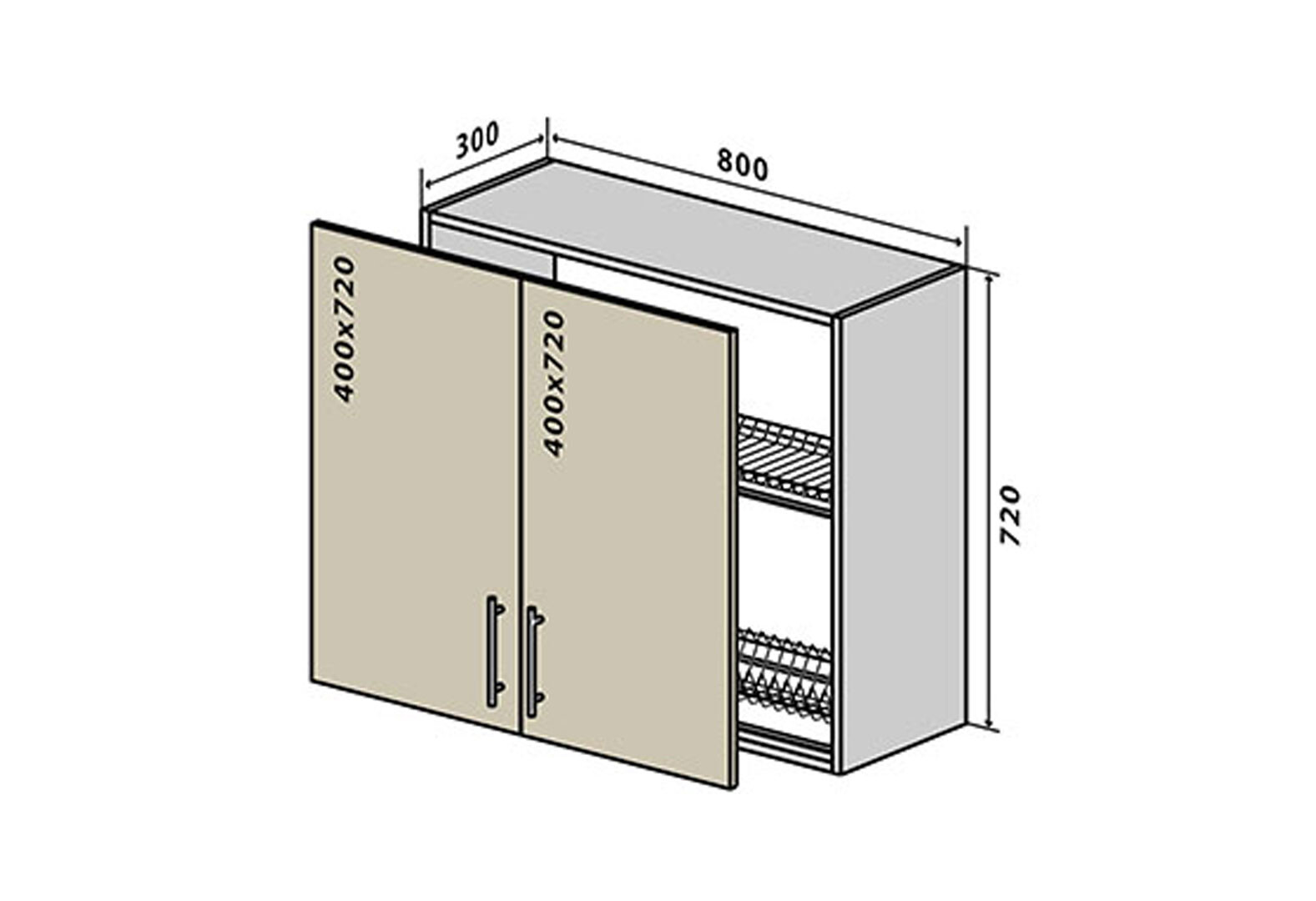 300
800
400x720
400x720
720