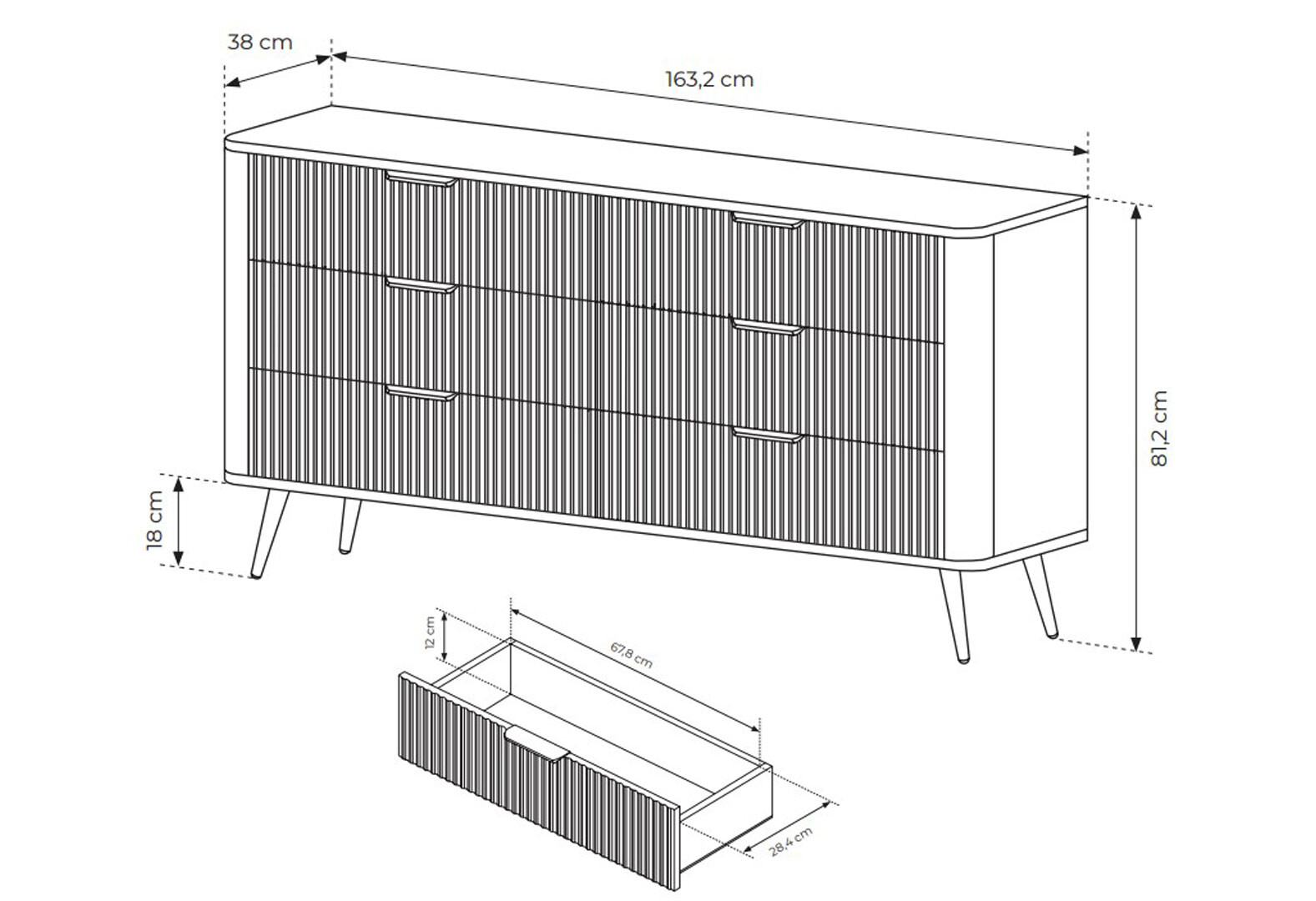 38 cm

163,2 cm

81,2 cm

18 cm

12 cm

67,8 cm

28,4 cm