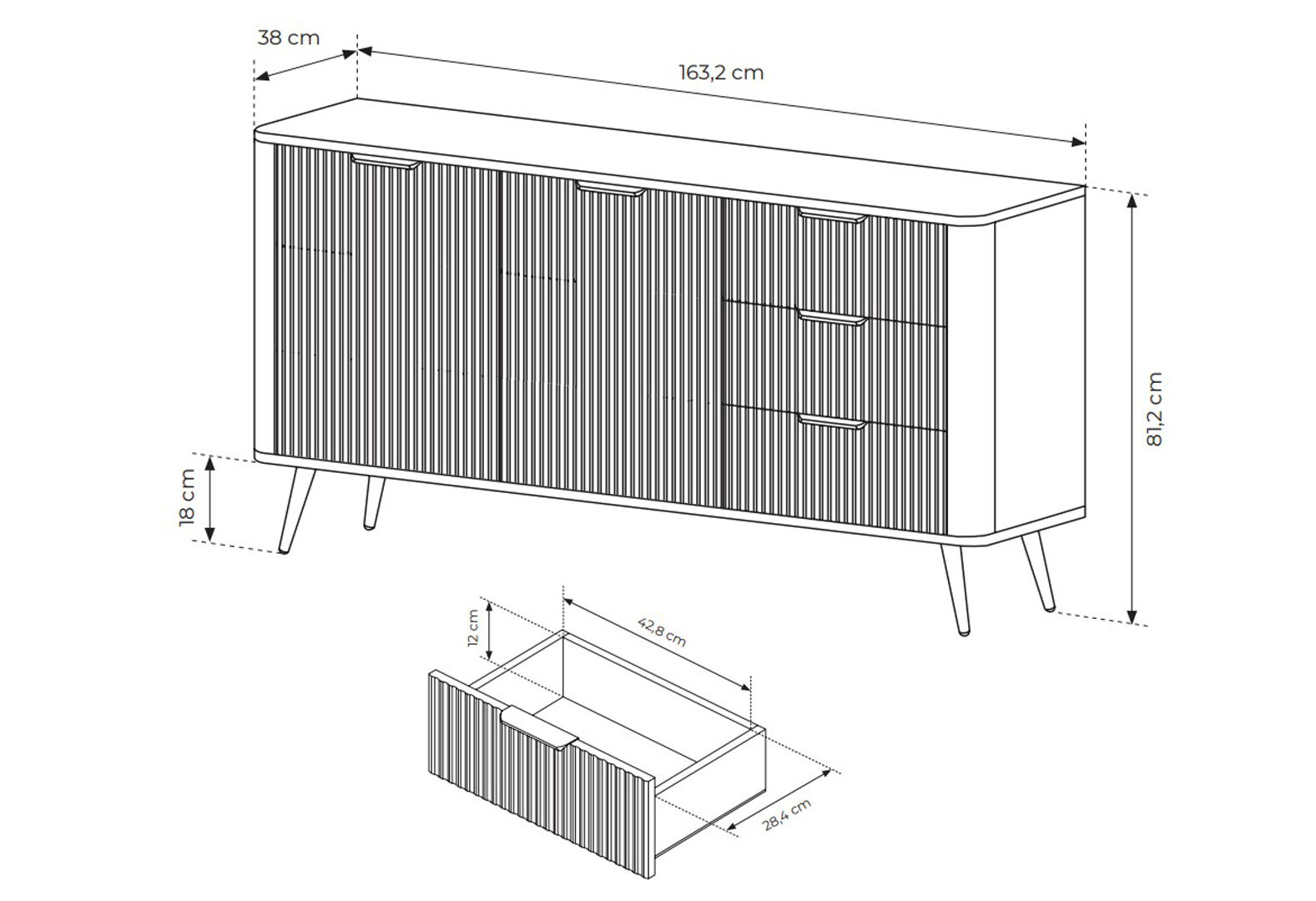 38 cm
163,2 cm
81,2 cm
18 cm
12 cm
42,8 cm
28,4 cm