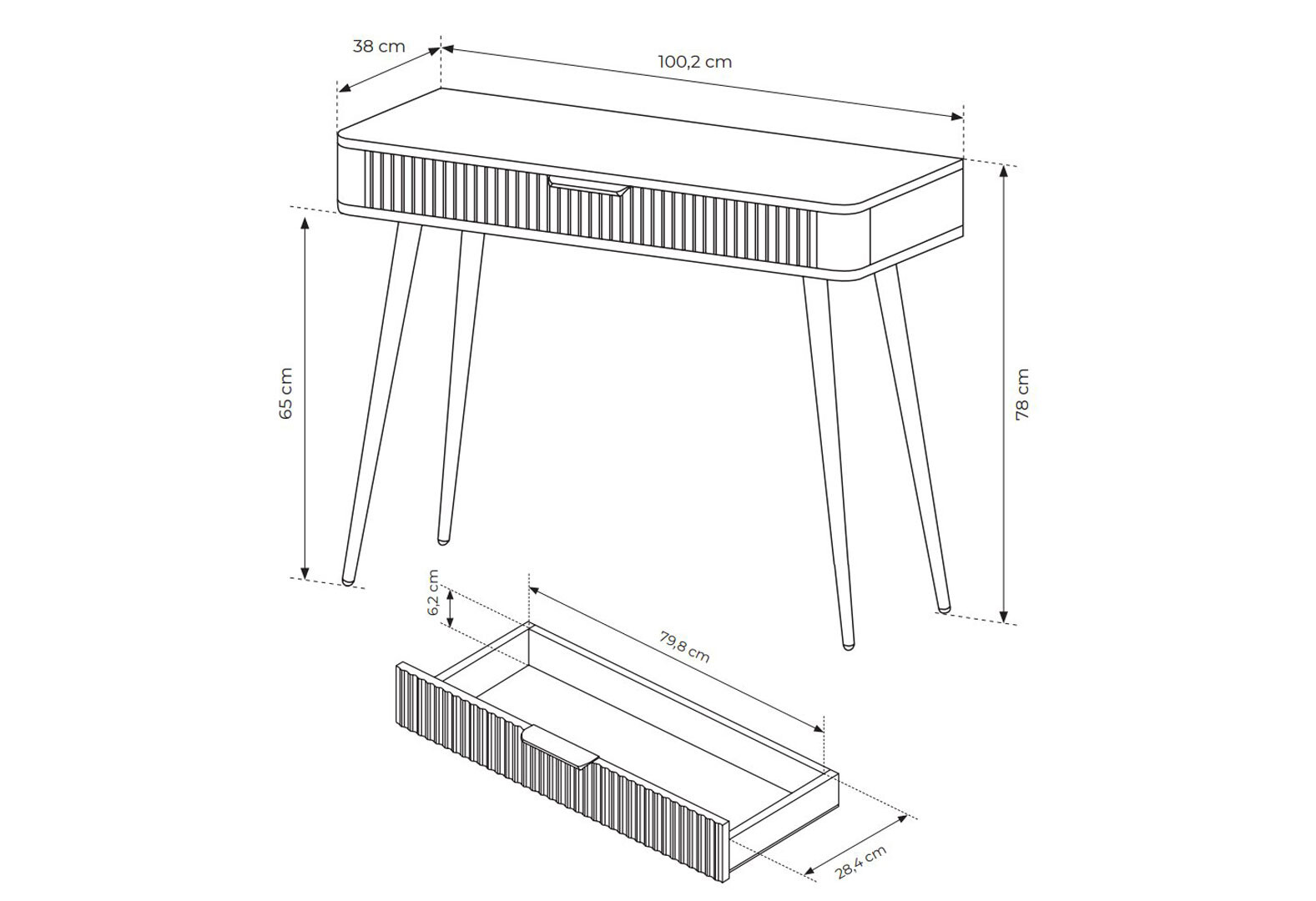 38 cm
100,2 cm
65 cm
78 cm
6,2 cm
79,8 cm
28,4 cm