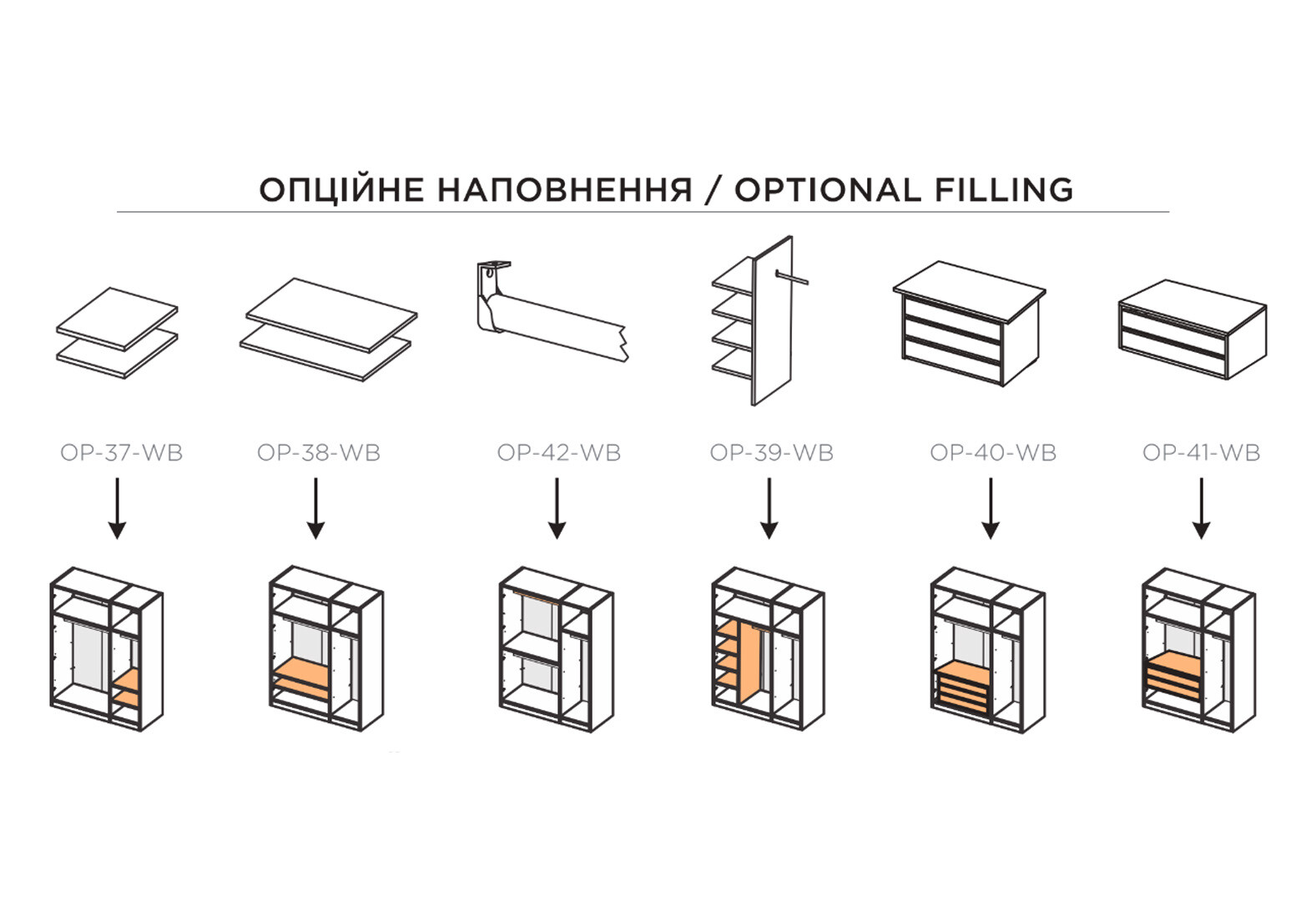 ОПЦІЙНЕ НАПОВНЕННЯ / OPTIONAL FILLING

OP-37-WB

OP-38-WB

OP-42-WB

OP-39-WB

OP-40-WB

OP-41-WB