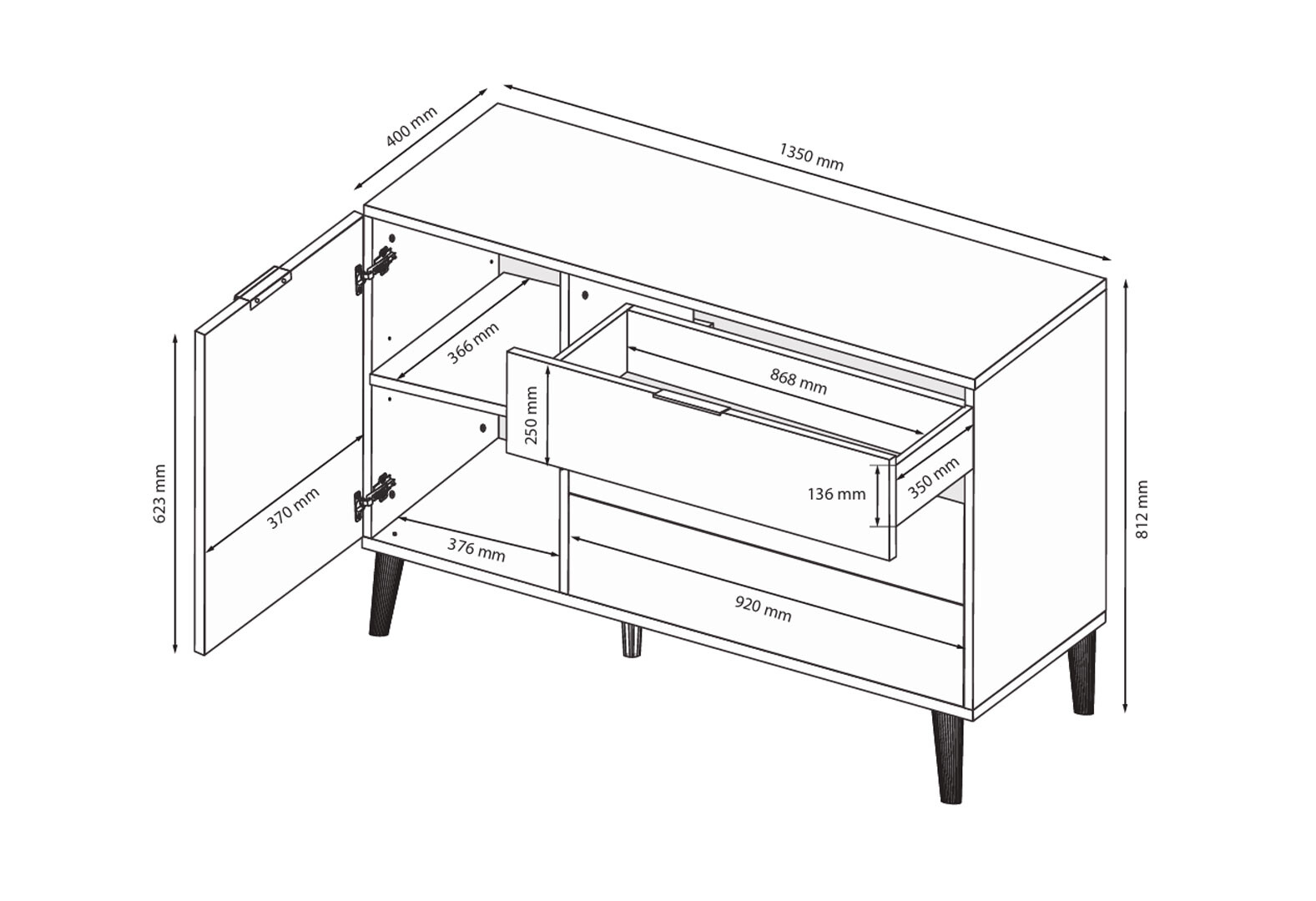 400 mm
1350 mm
366 mm
868 mm
250 mm
623 mm
370 mm
136 mm
350 mm
812 mm
376 mm
920 mm