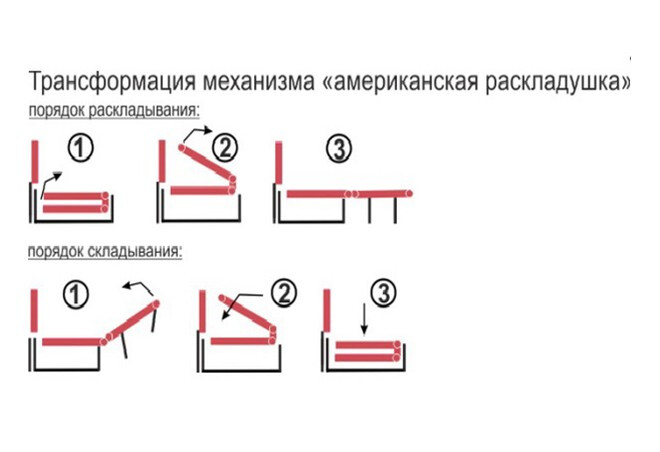 Трансформация механизма «американская раскладушка»

порядок раскладывания:

①

②

③

порядок складывания:

①

②

③