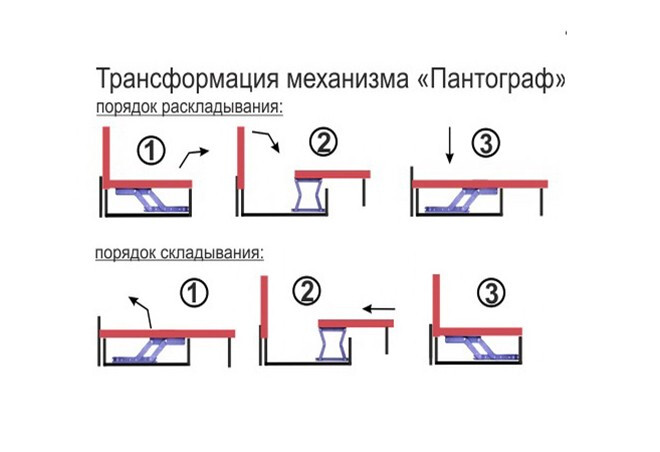 Трансформация механизма «Пантограф»

порядок раскладывания:

①

②

③

порядок складывания:

①

②

③