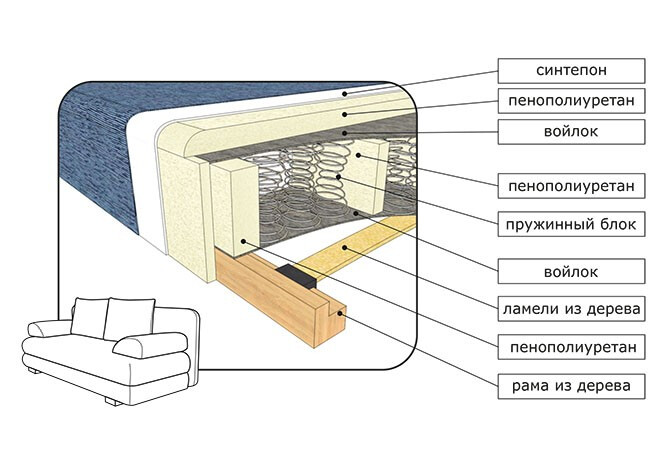 синтепон
пенополиуретан
войлок
пенополиуретан
пружинный блок
войлок
ламели из дерева
пенополиуретан
рама из дерева