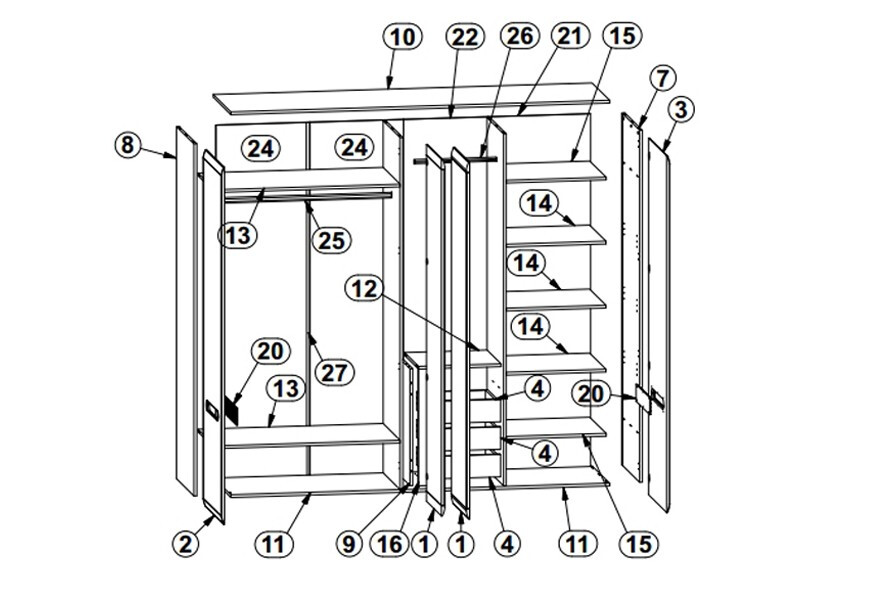 10
22
26
21
15
7
3
8
24
24
13
25
14
14
12
14
20
27
13
4
20
4
2
11
9
16
1
1
4
11
15