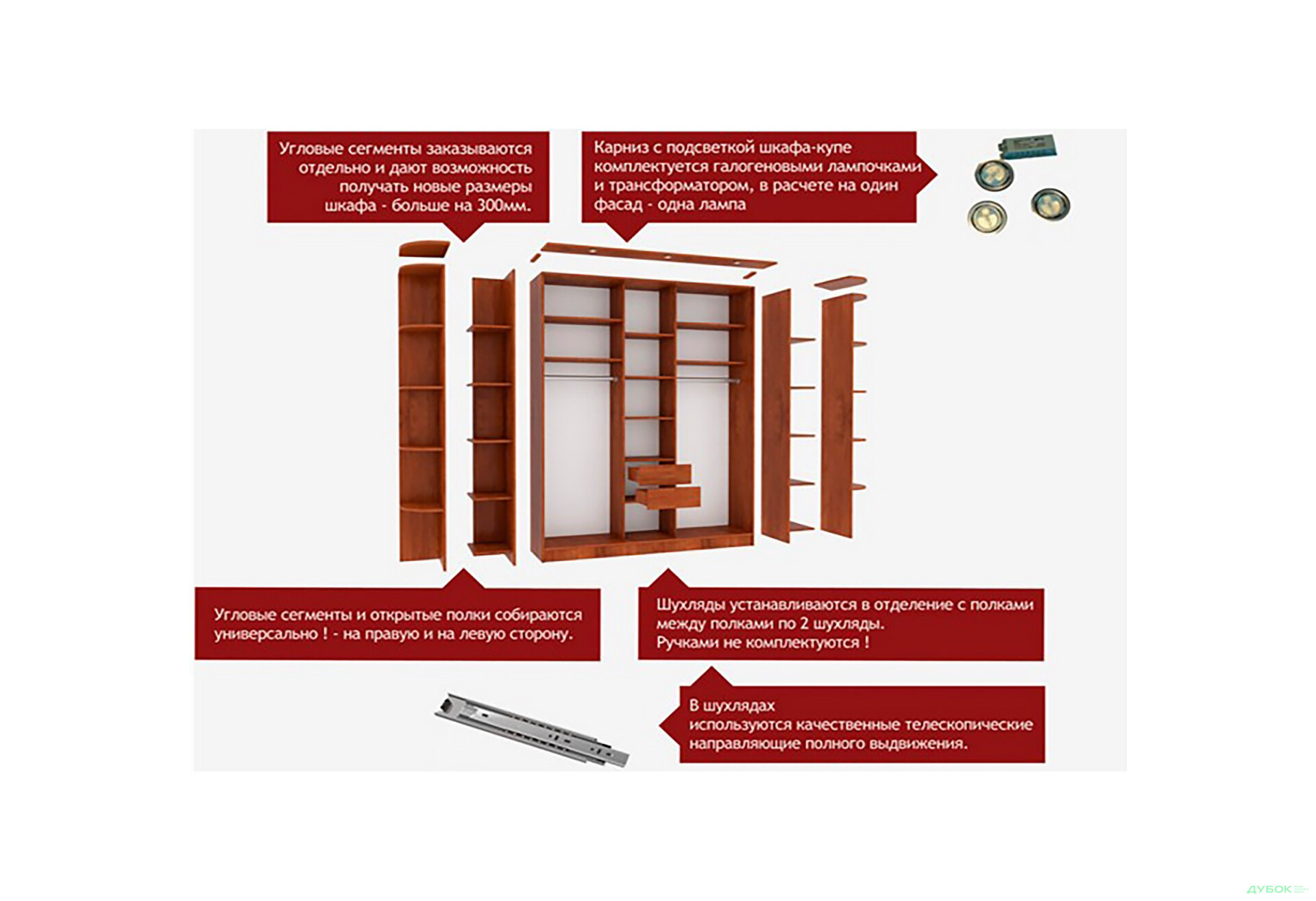 Угловые сегменты заказываются отдельно и дают возможность получать новые размеры шкафа - больше на 300мм.

Карниз с подсветкой шкафа-купе комплектуется галогеновыми лампочками и трансформатором, в расчете на один фасад - одна лампа

Угловые сегменты и открытые полки собираются универсально ! - на правую и на левую сторону.

Шухляды устанавливаются в отделение с полками между полками по 2 шухляды.
Ручками не комплектуются !

В шухлядах
используются качественные телескопические направляющие полного выдвижения.

ДУБОК