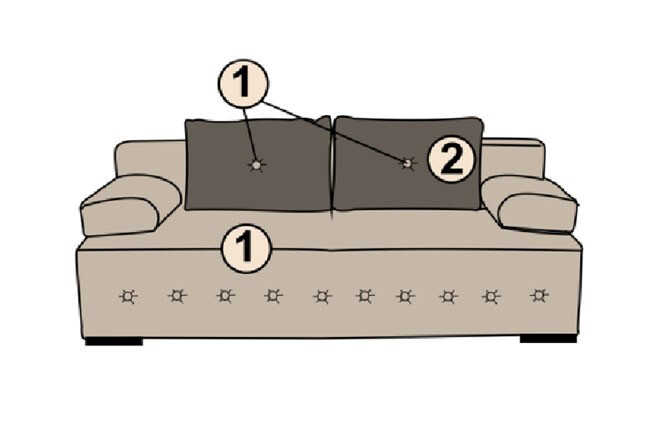 1
2
1