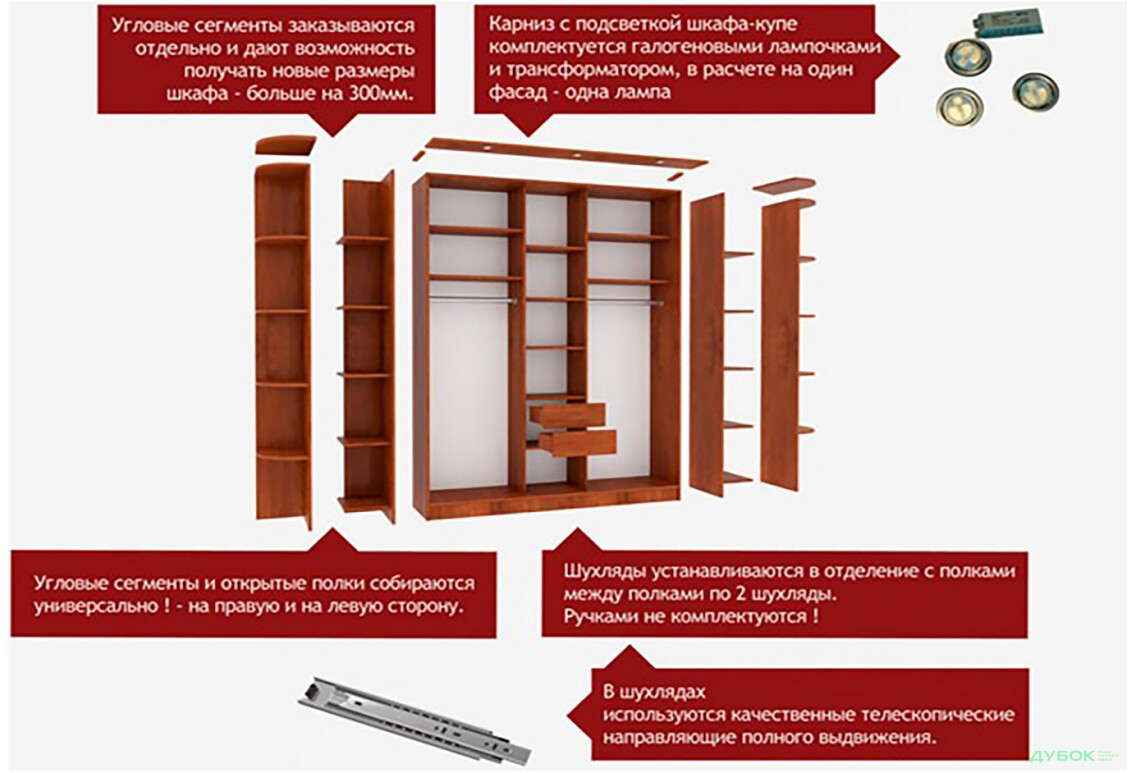 Угловые сегменты заказываются отдельно и дают возможность получать новые размеры шкафа - больше на 300мм.

Карниз с подсветкой шкафа-купе комплектуется галогеновыми лампочками и трансформатором, в расчете на один фасад - одна лампа

Угловые сегменты и открытые полки собираются универсально ! - на правую и на левую сторону.

Шухляды устанавливаются в отделение с полками между полками по 2 шухляды.
Ручками не комплектуются !

В шухлядах
используются качественные телескопические направляющие полного выдвижения.

ДУБОК