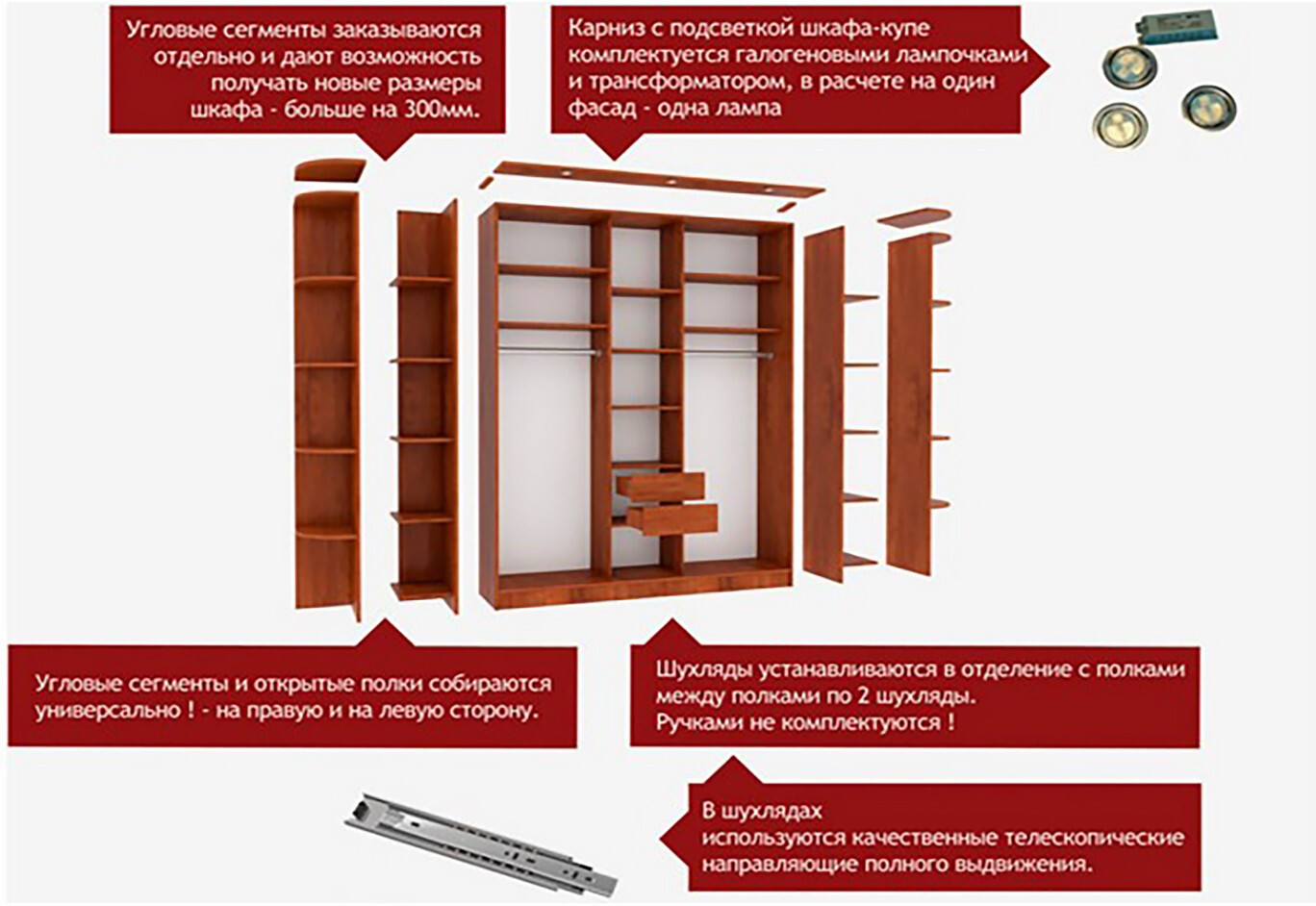 Угловые сегменты заказываются отдельно и дают возможность получать новые размеры шкафа - больше на 300мм.

Карниз с подсветкой шкафа-купе комплектуется галогеновыми лампочками и трансформатором, в расчете на один фасад - одна лампа

Угловые сегменты и открытые полки собираются универсально ! - на правую и на левую сторону.

Шухляды устанавливаются в отделение с полками между полками по 2 шухляды.
Ручками не комплектуются !

В шухлядах
используются качественные телескопические направляющие полного выдвижения.