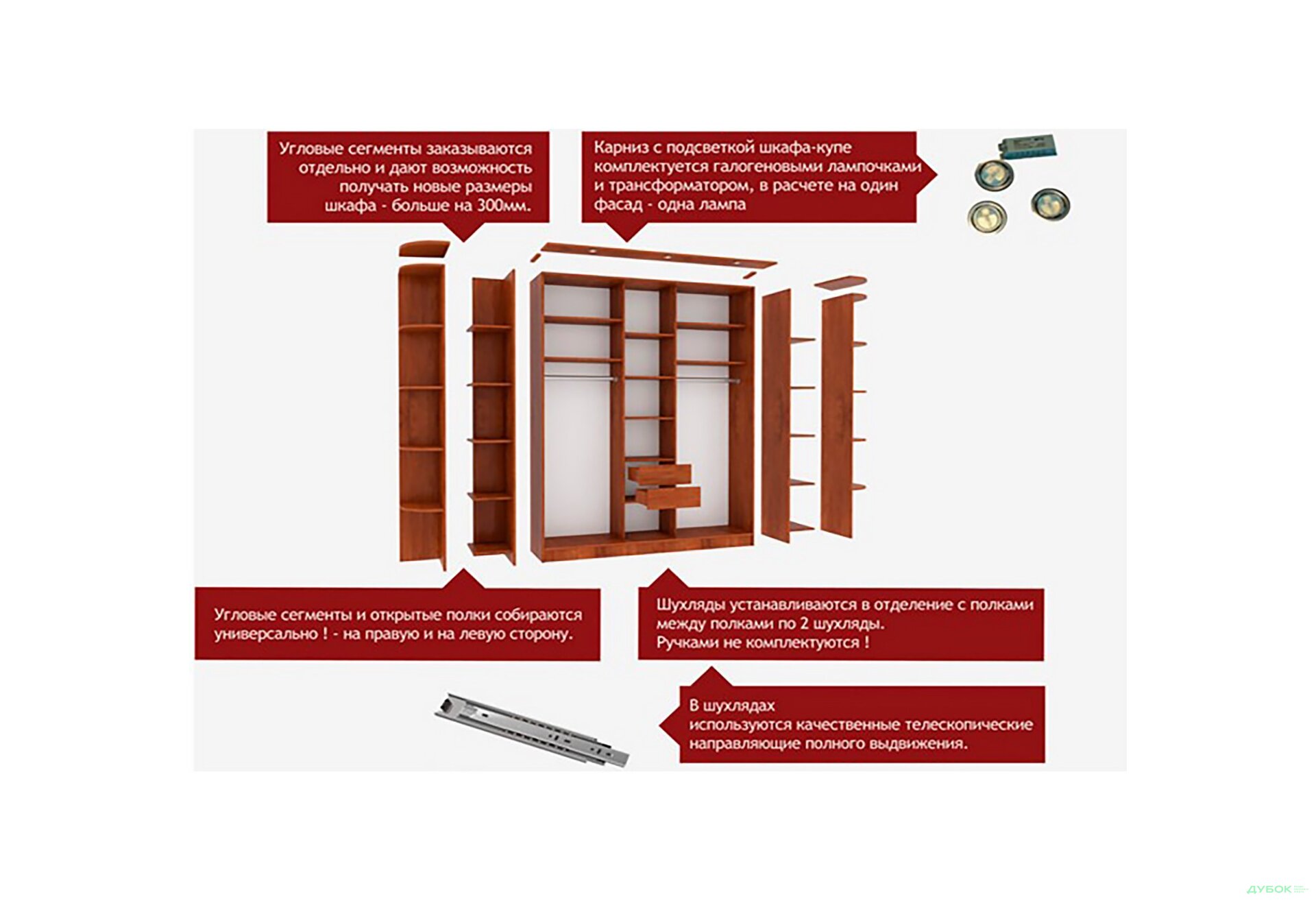 Угловые сегменты заказываются отдельно и дают возможность получать новые размеры шкафа - больше на 300мм.

Карниз с подсветкой шкафа-купе комплектуется галогеновыми лампочками и трансформатором, в расчете на один фасад - одна лампа

Угловые сегменты и открытые полки собираются универсально ! - на правую и на левую сторону.

Шухляды устанавливаются в отделение с полками между полками по 2 шухляды. Ручками не комплектуются !

В шухлядах используются качественные телескопические направляющие полного выдвижения.

ДУБОК