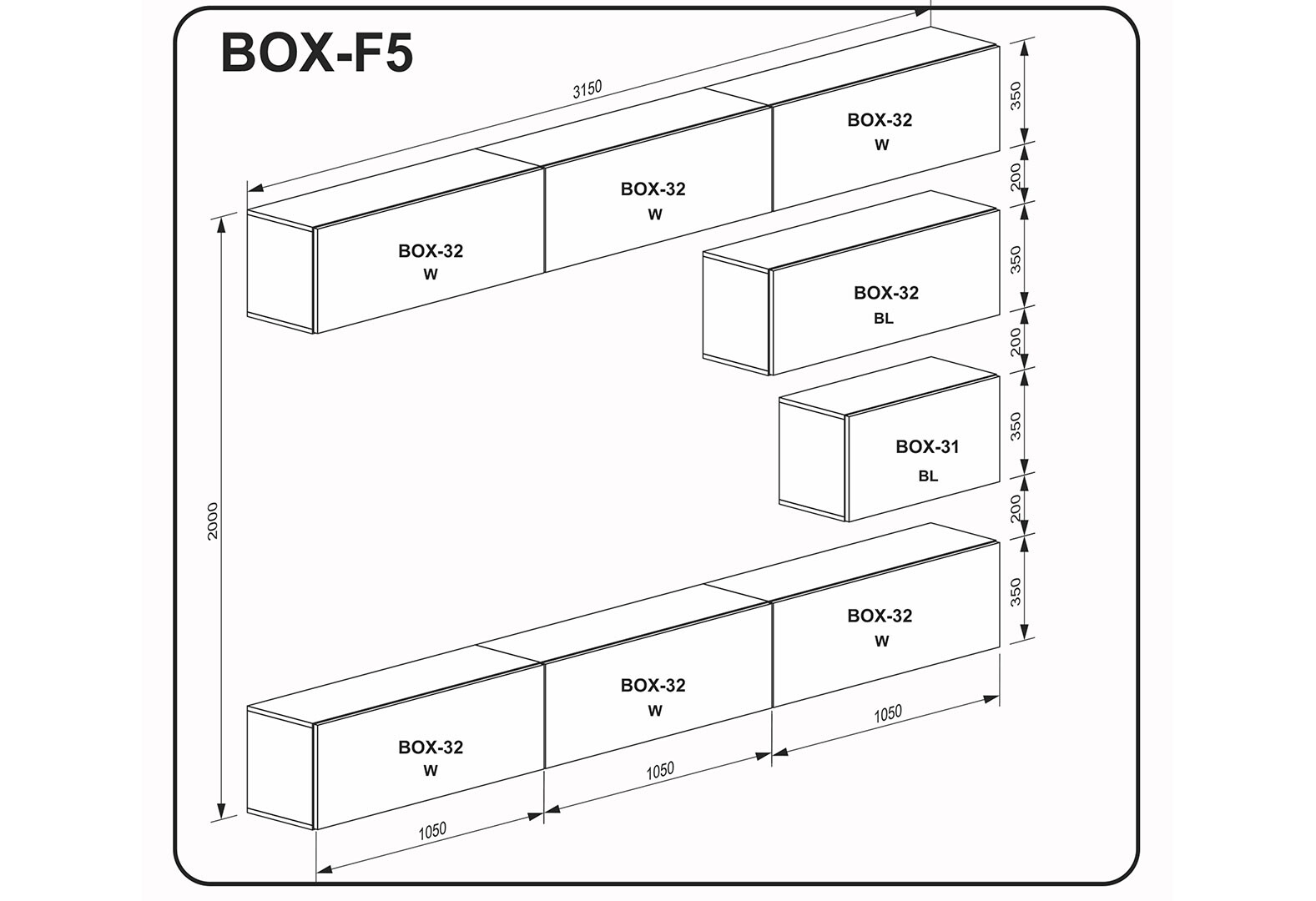 BOX-F5

3150

BOX-32
W

BOX-32
W

BOX-32
W

350

200

BOX-32
BL

350

200

BOX-31
BL

350

200

2000

BOX-32
W

BOX-32
W

BOX-32
W

350

1050

1050

1050