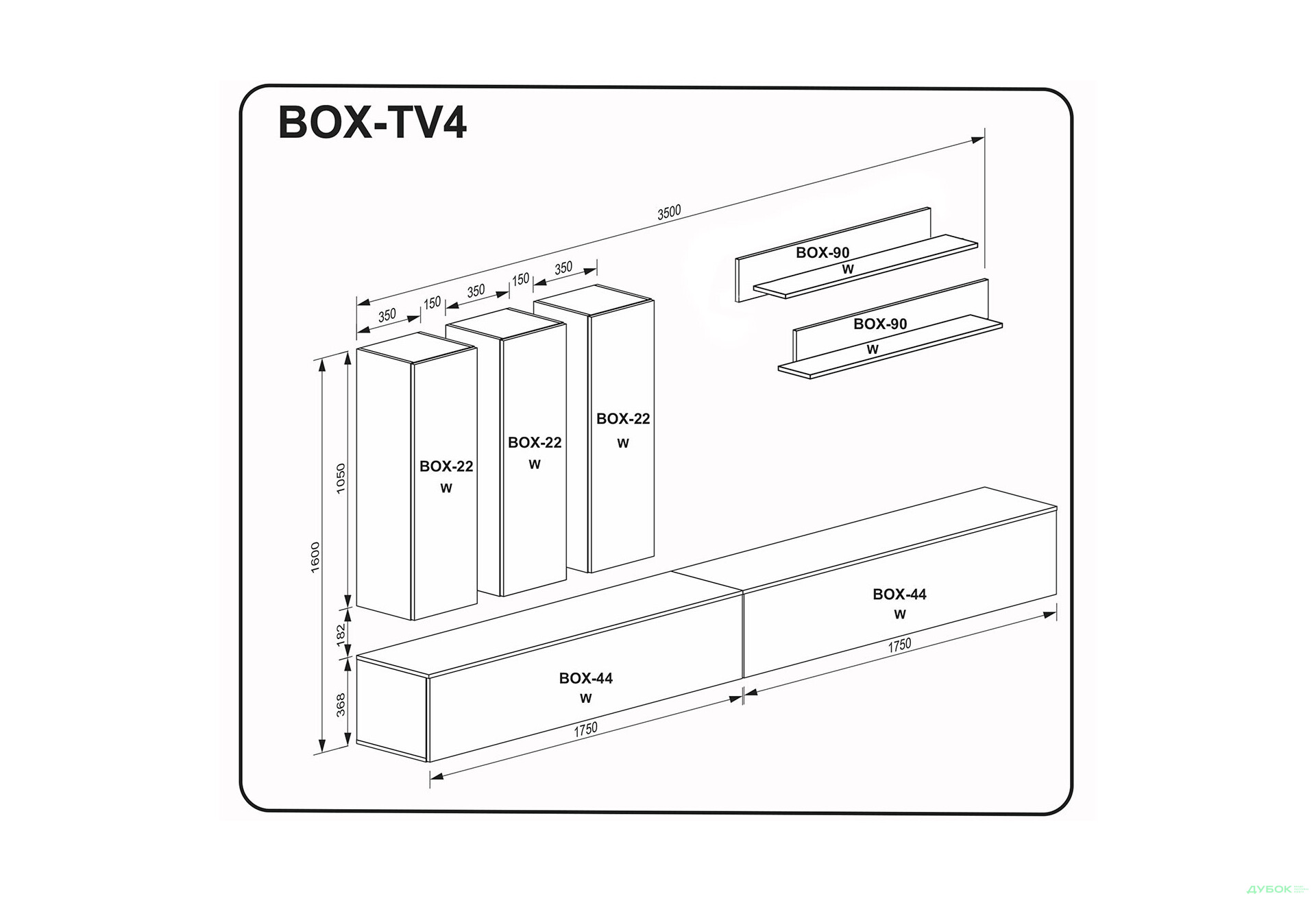 BOX-TV4

3500

350 150 350 150 350

BOX-90
W

BOX-90
W

BOX-22
W

BOX-22
W

BOX-22
W

1050

1600

182

368

BOX-44
W

1750

BOX-44
W

1750

ДУБОК