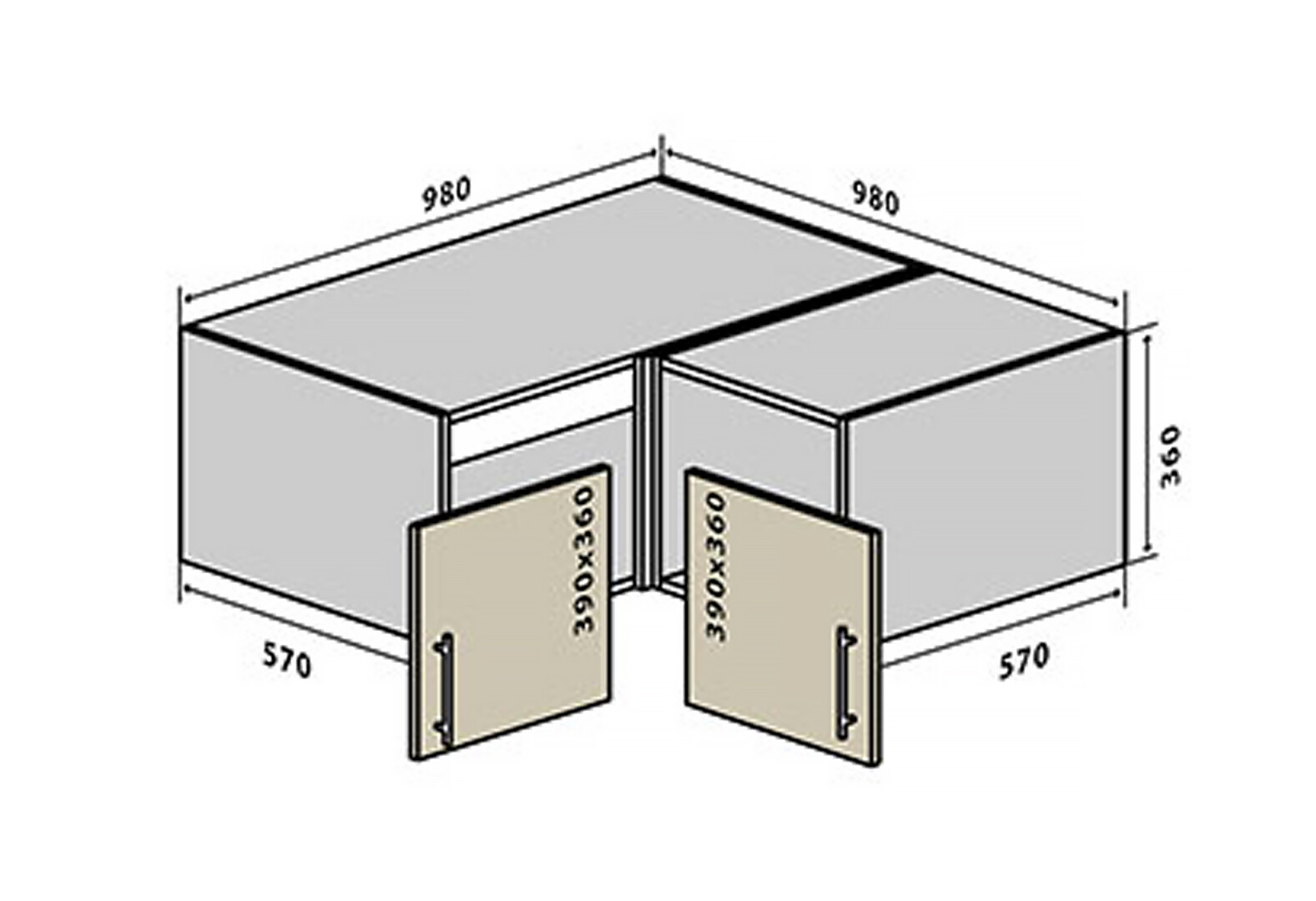 980
980
360
390x360
390x360
570
570