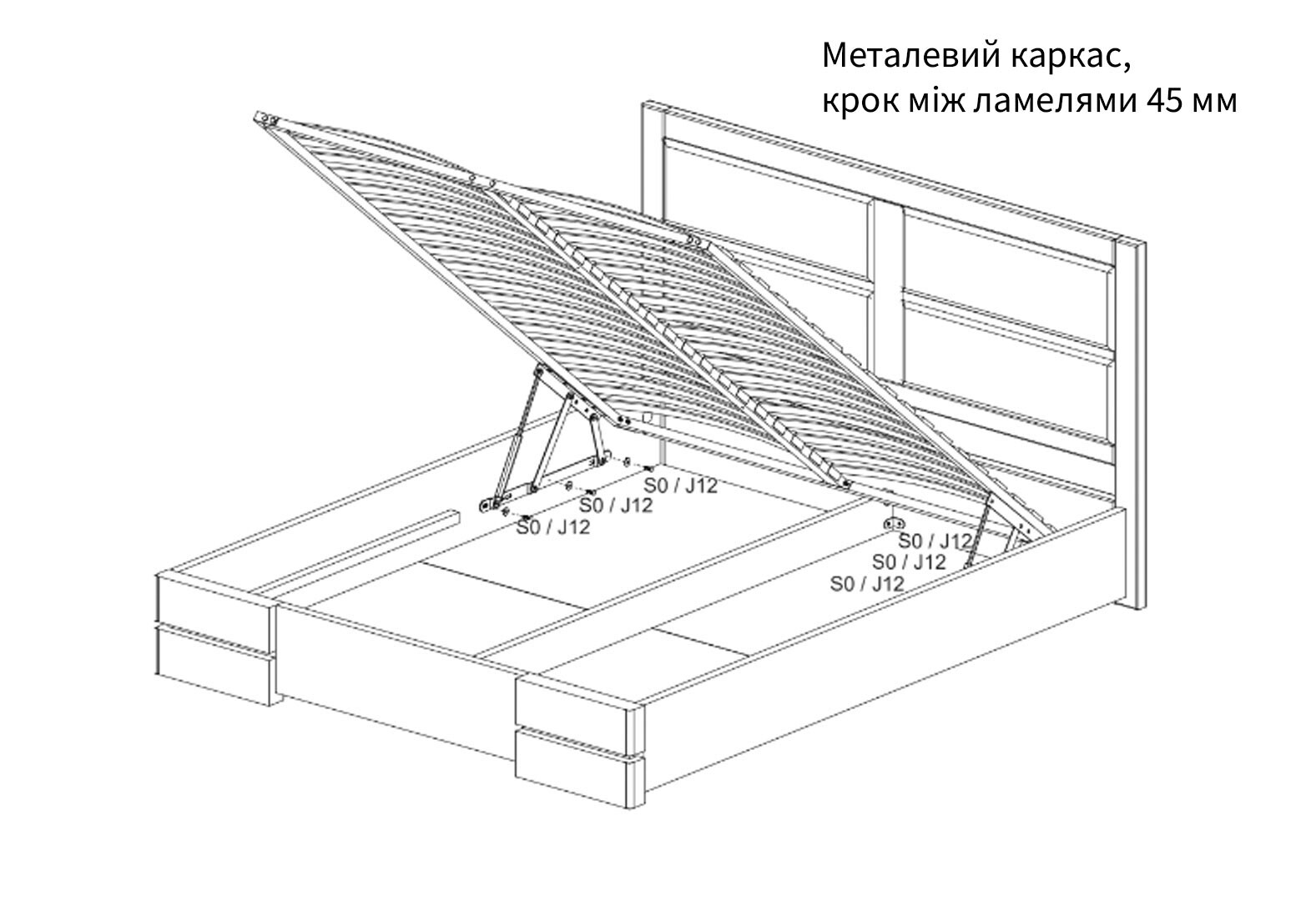 Металевий каркас,
крок між ламелями 45 мм

S0 / J12
S0 / J12
S0 / J12

S0 / J12
S0 / J12
S0 / J12