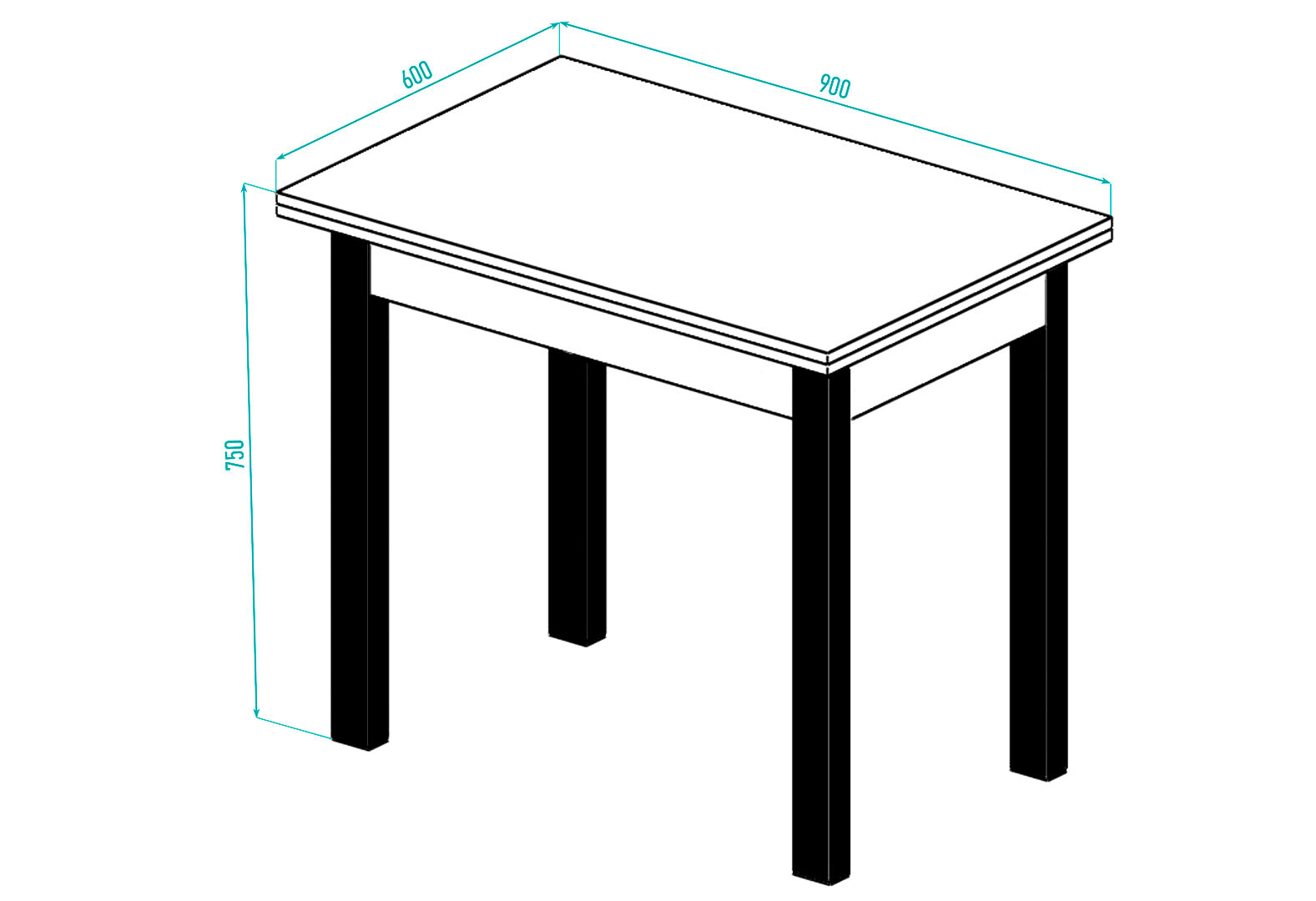 600
900
750