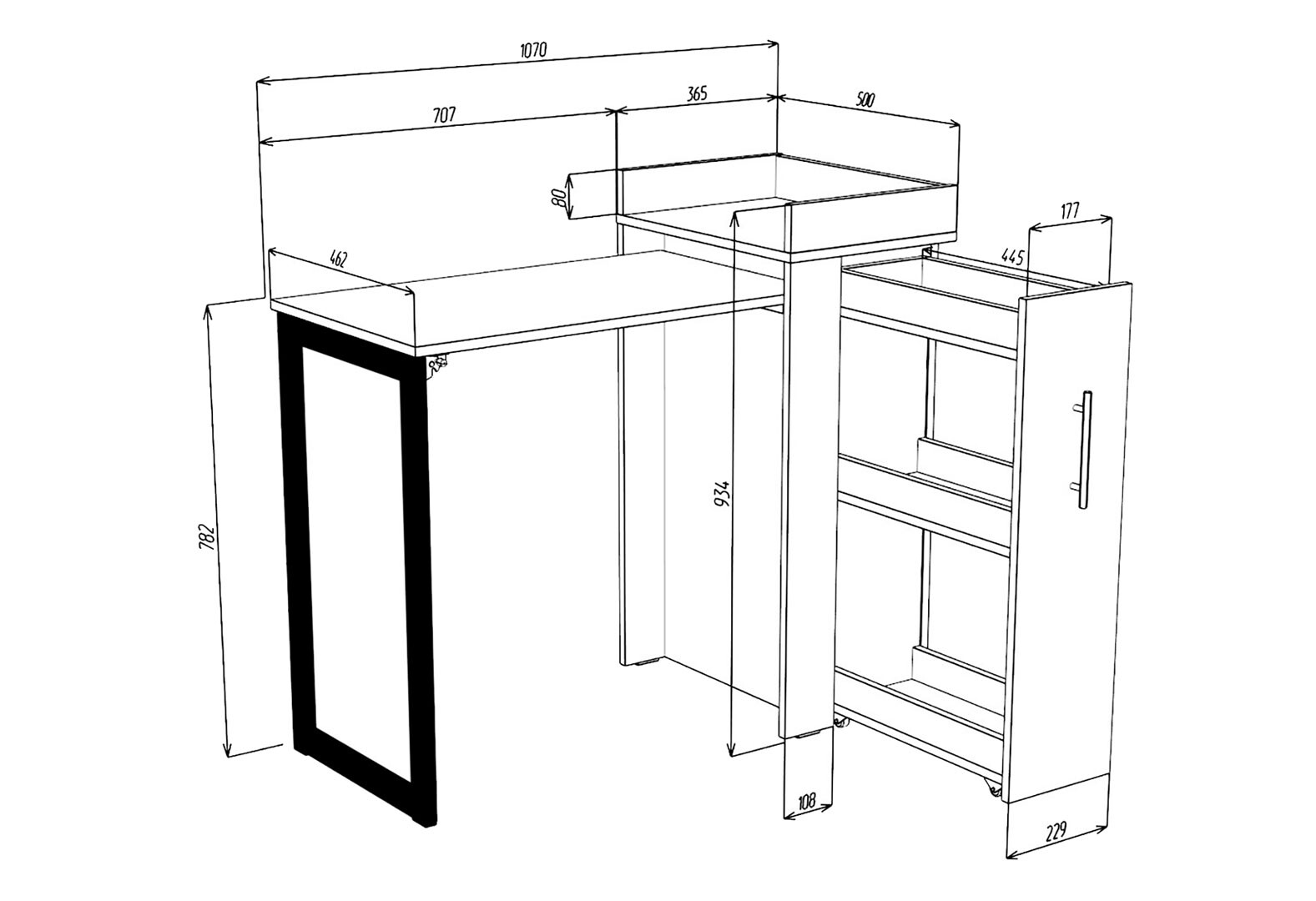 1070
707
365
500
80
177
462
445
782
934
108
229